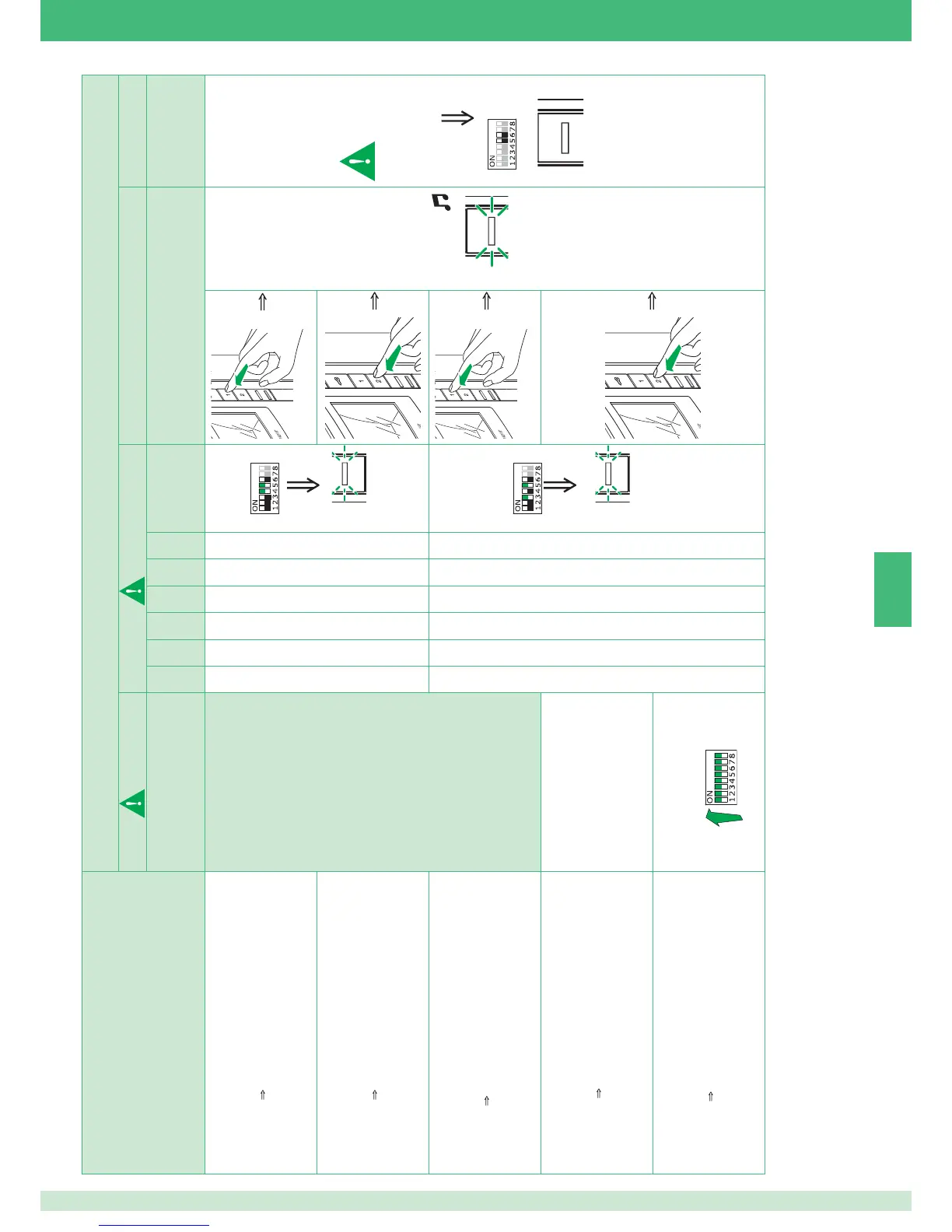 ON
1 2 3 4 5 6 7 8

ON
1 2 3 4 5 6 7 8

ON
1 2 3 4 5 6 7 8

ON
1 2 3 4 5 6 7 8