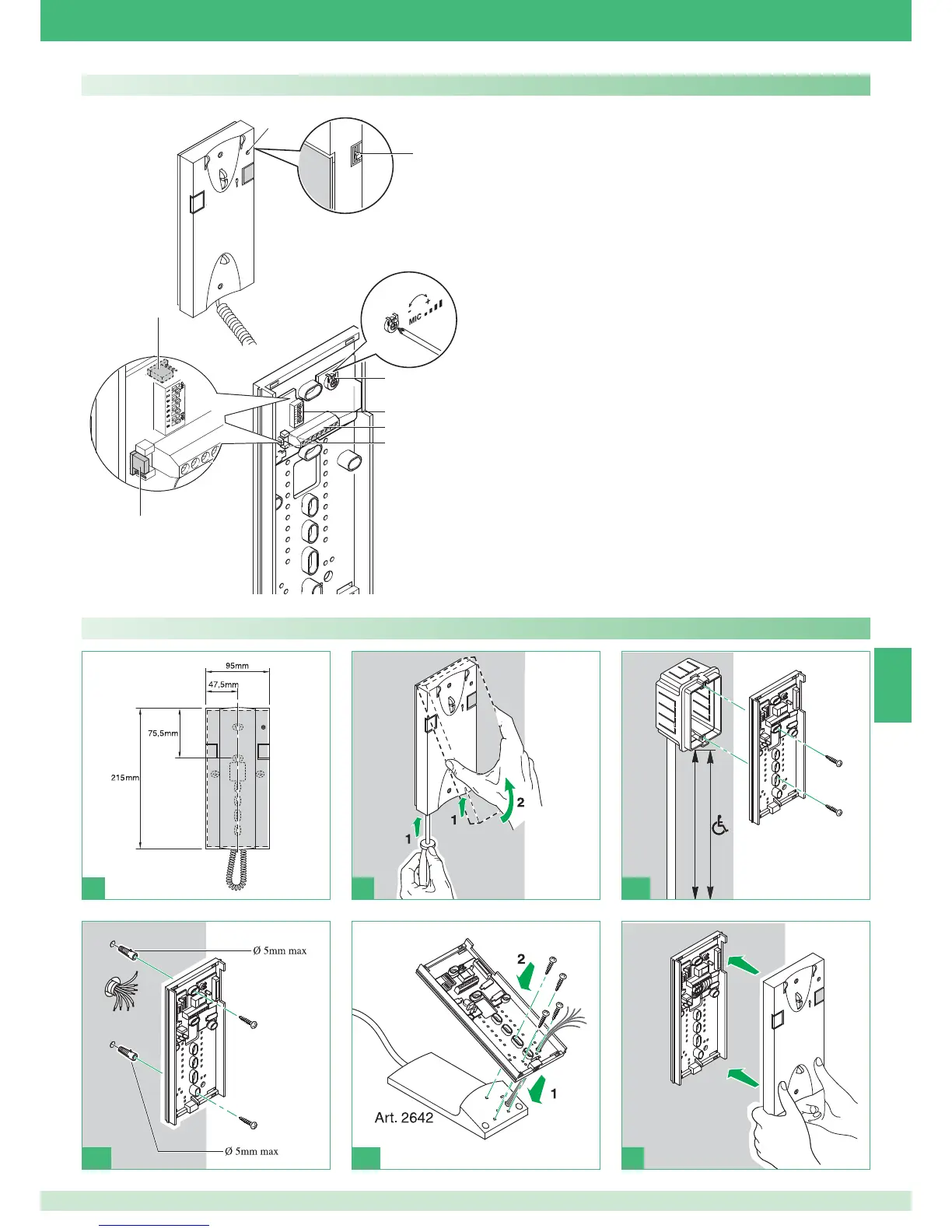 MIC

95mm

47,5mm

75,5mm

215mm

1

1

2

Ø 5mm max

Ø 5mm max

2

1

Art. 2642