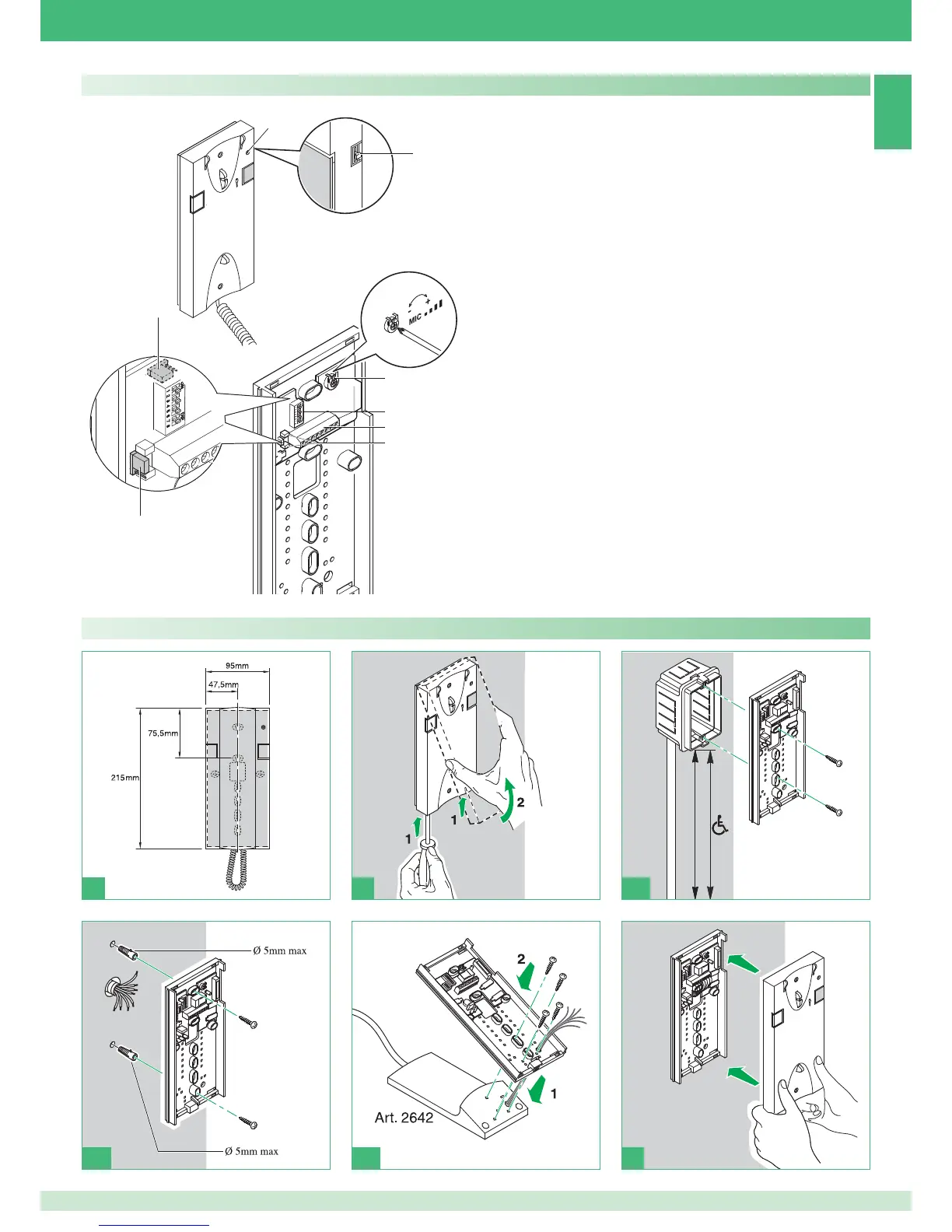 MIC

95mm

47,5mm

75,5mm

215mm

1

1

2

Ø 5mm max

Ø 5mm max

2

1

Art. 2642