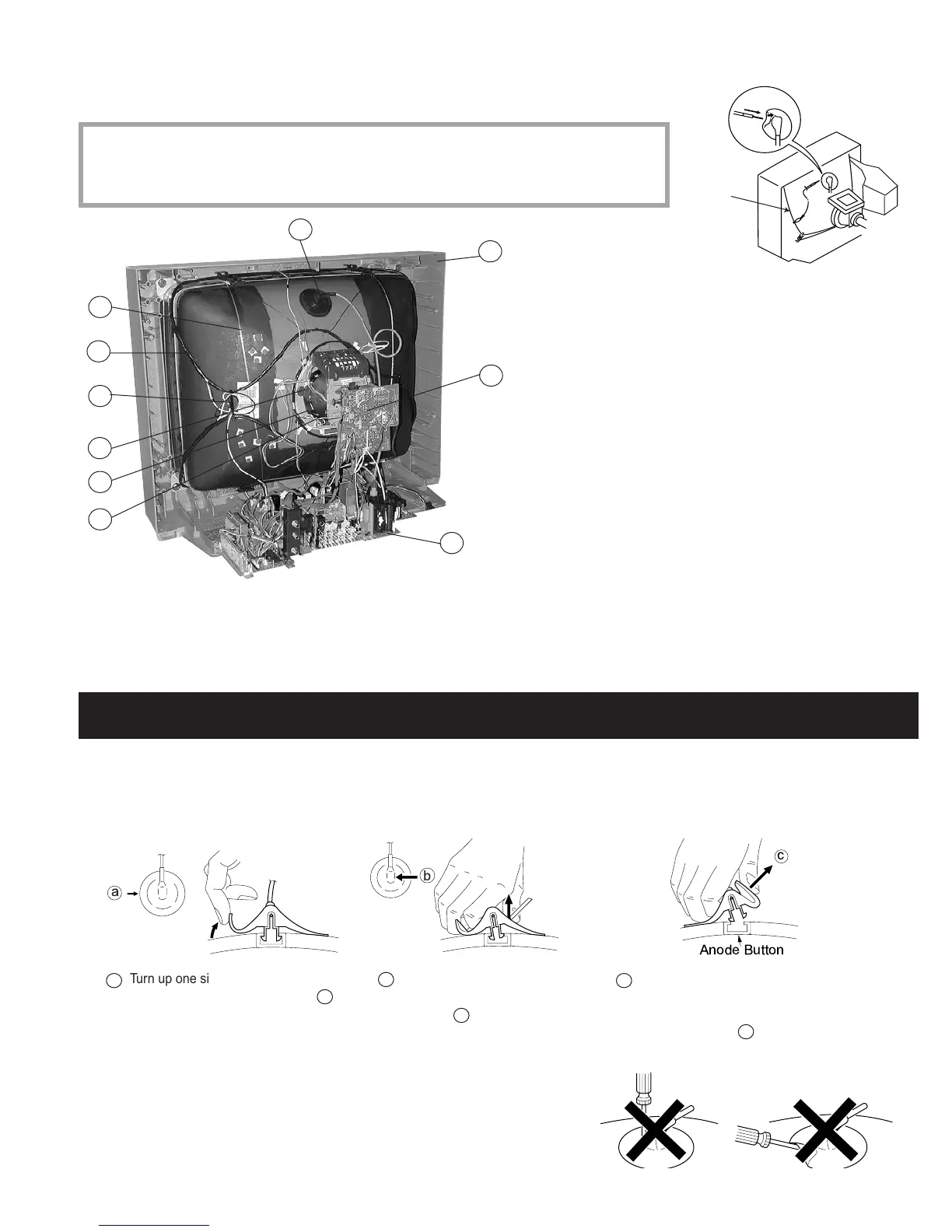 a

b

c

Anode Button

Turn up one si