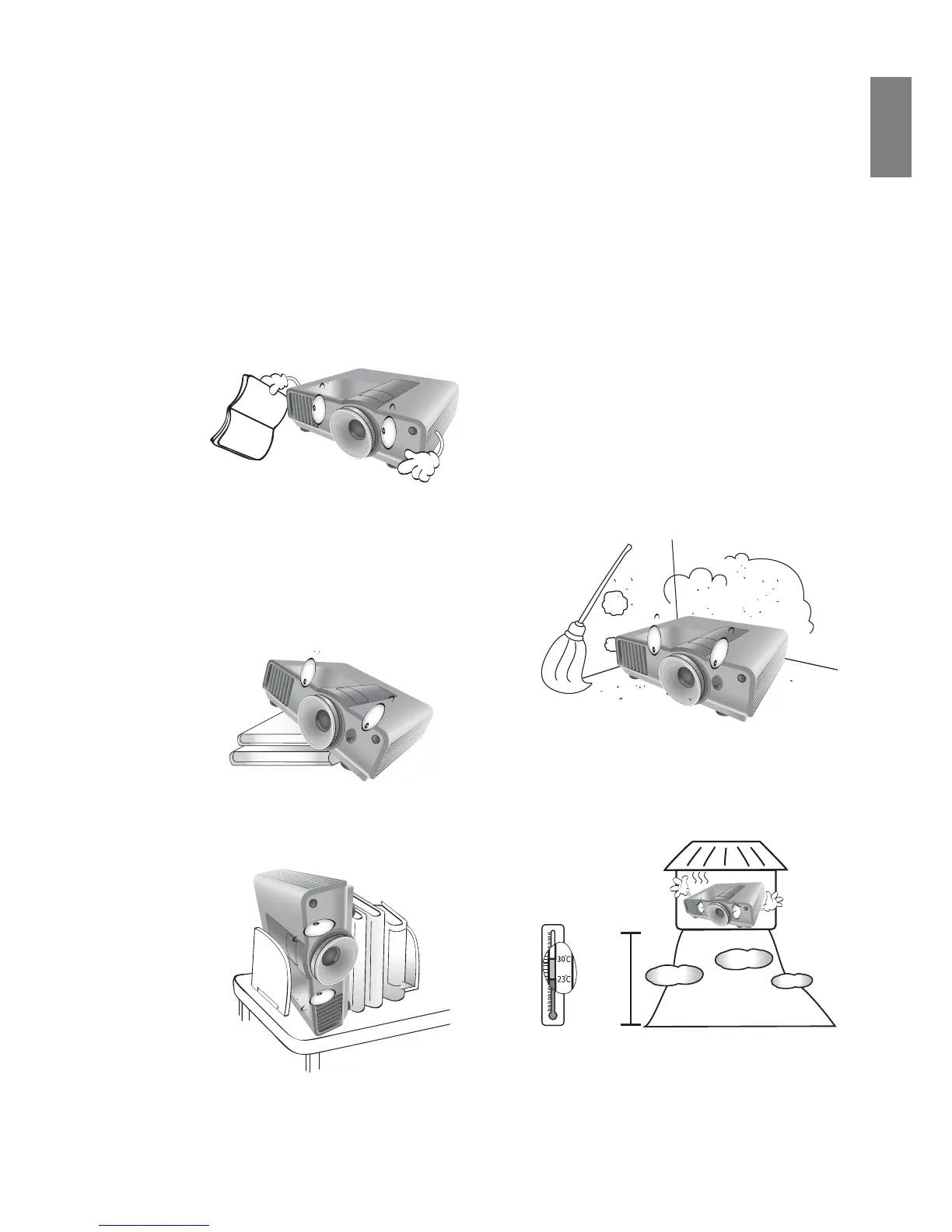 30°C
23°C