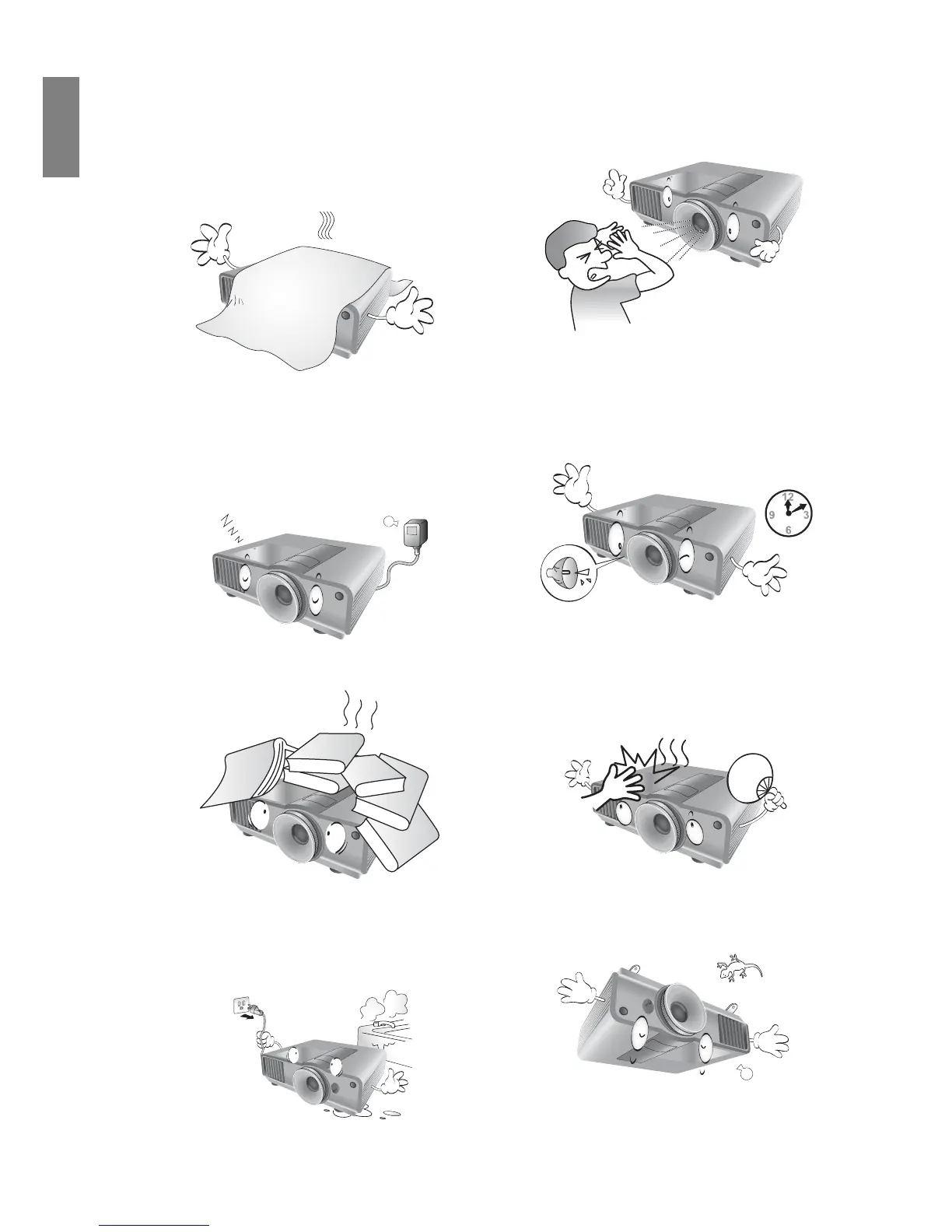 12
9
3
6