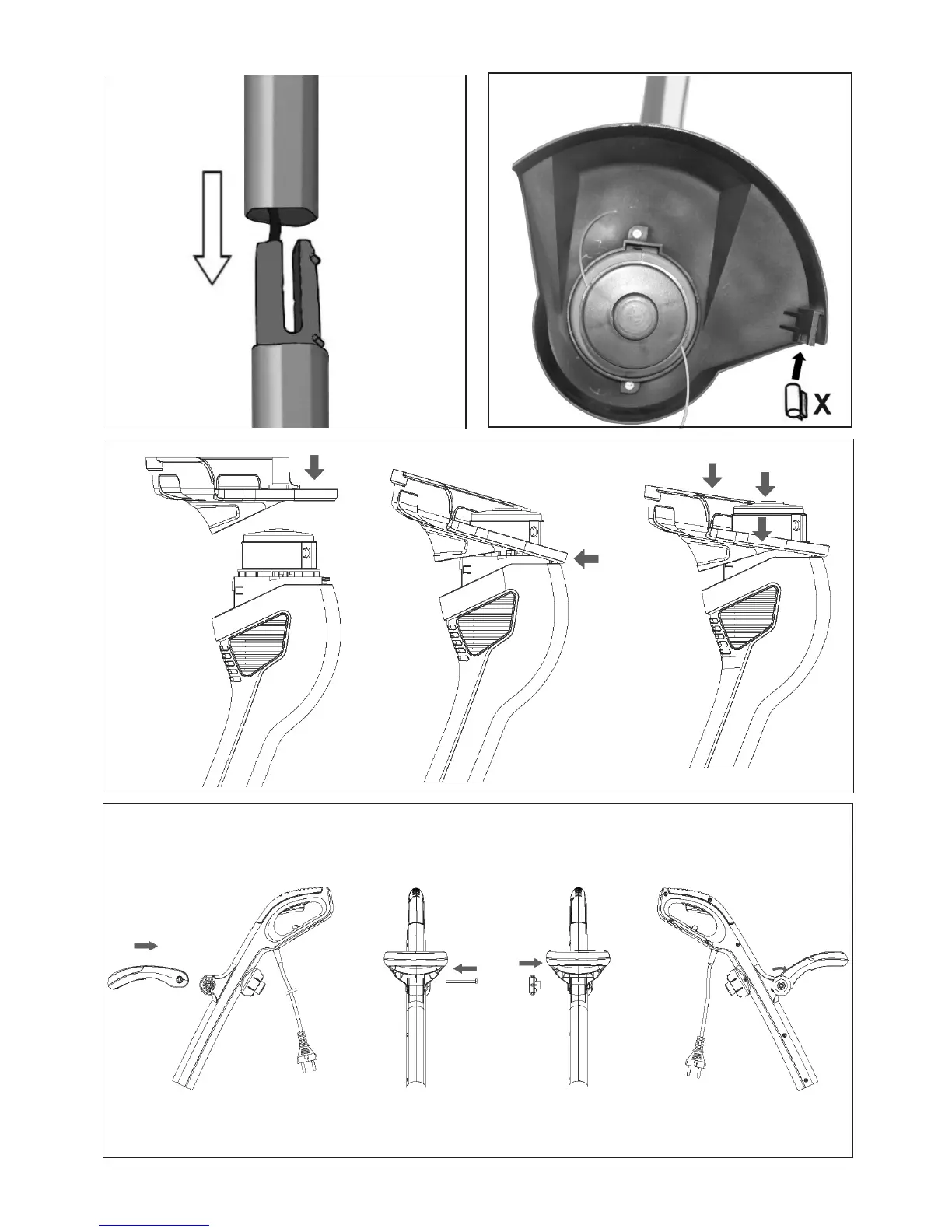 X