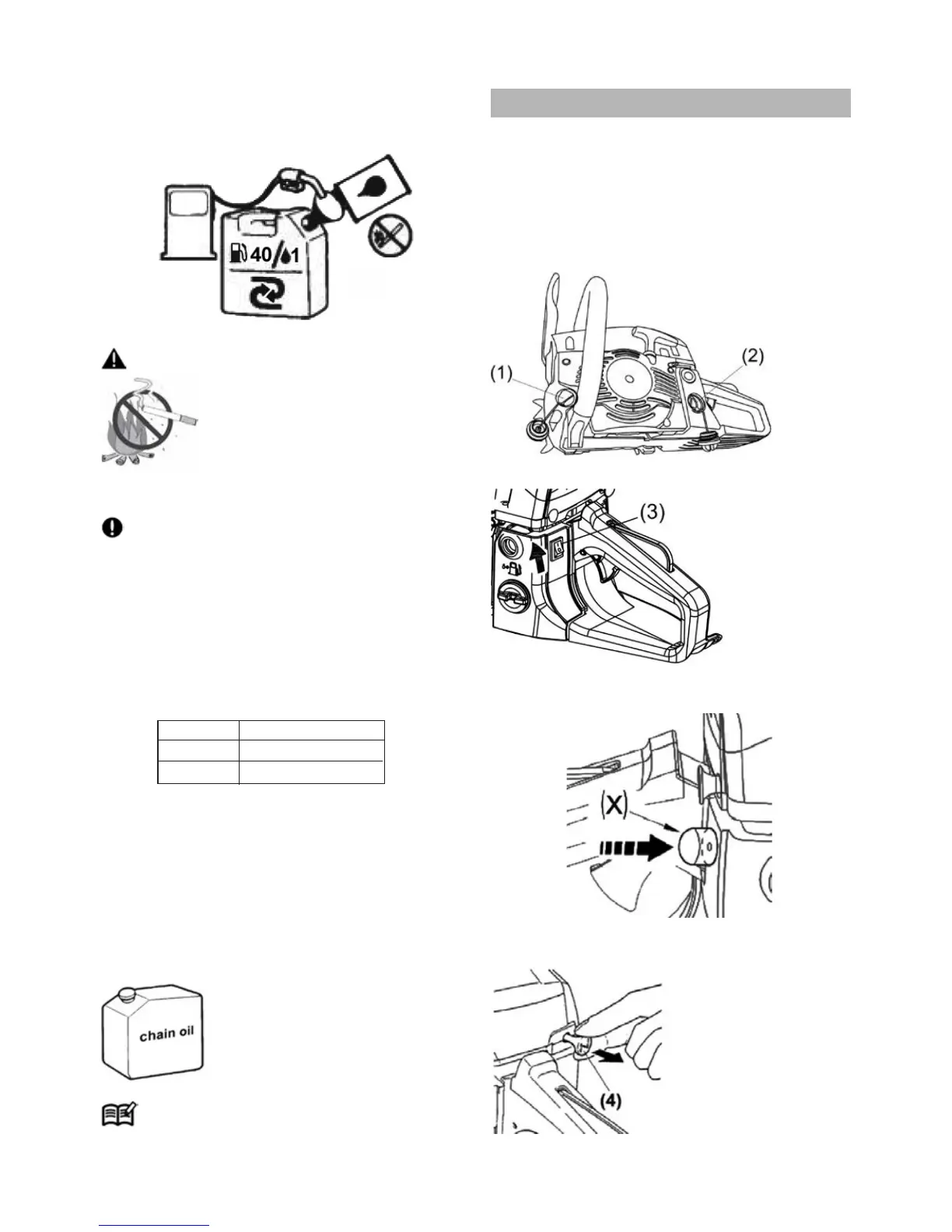 40/1

(1)

(2)

(3)

(X)

chain oil

(4)