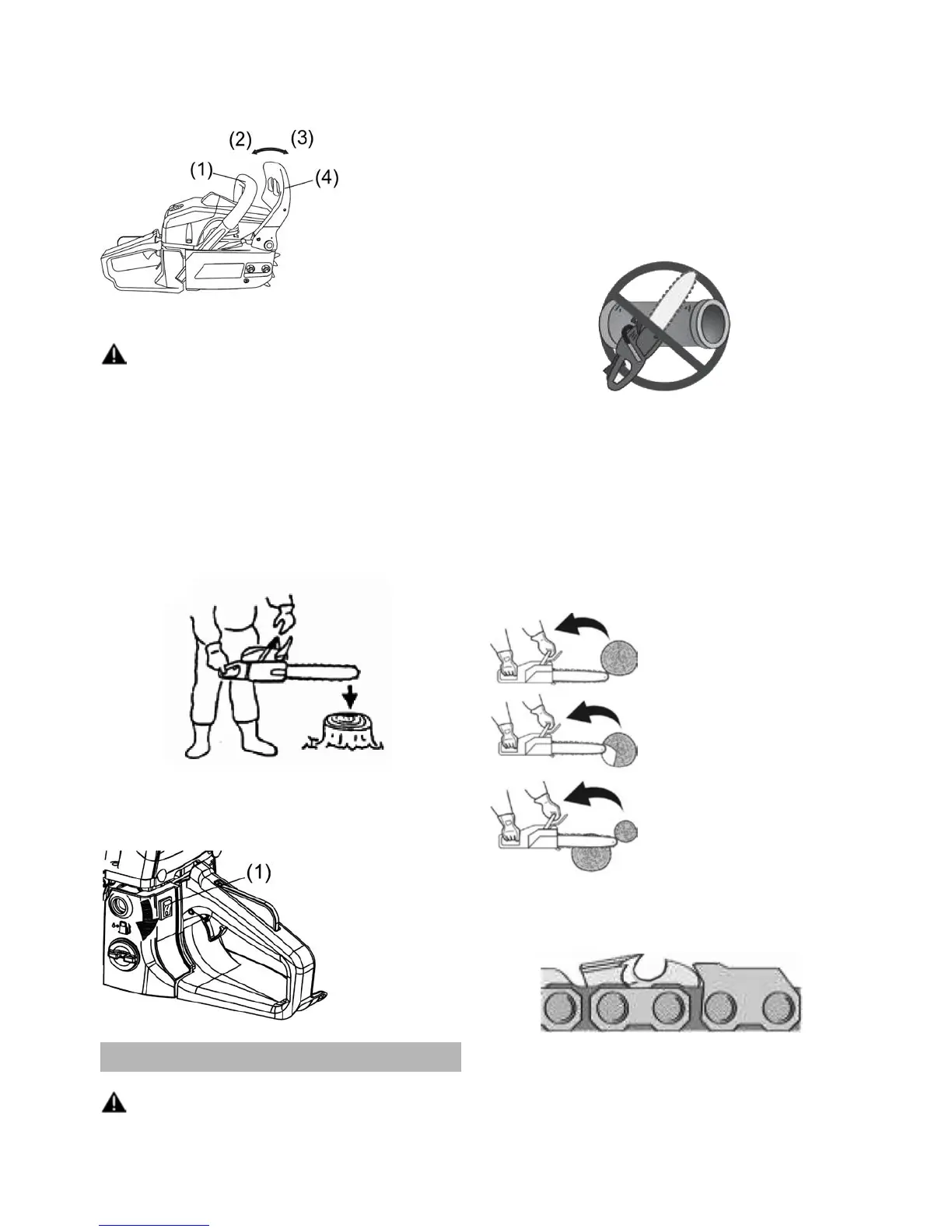 (2) (3)
(1)
(4)

(1)