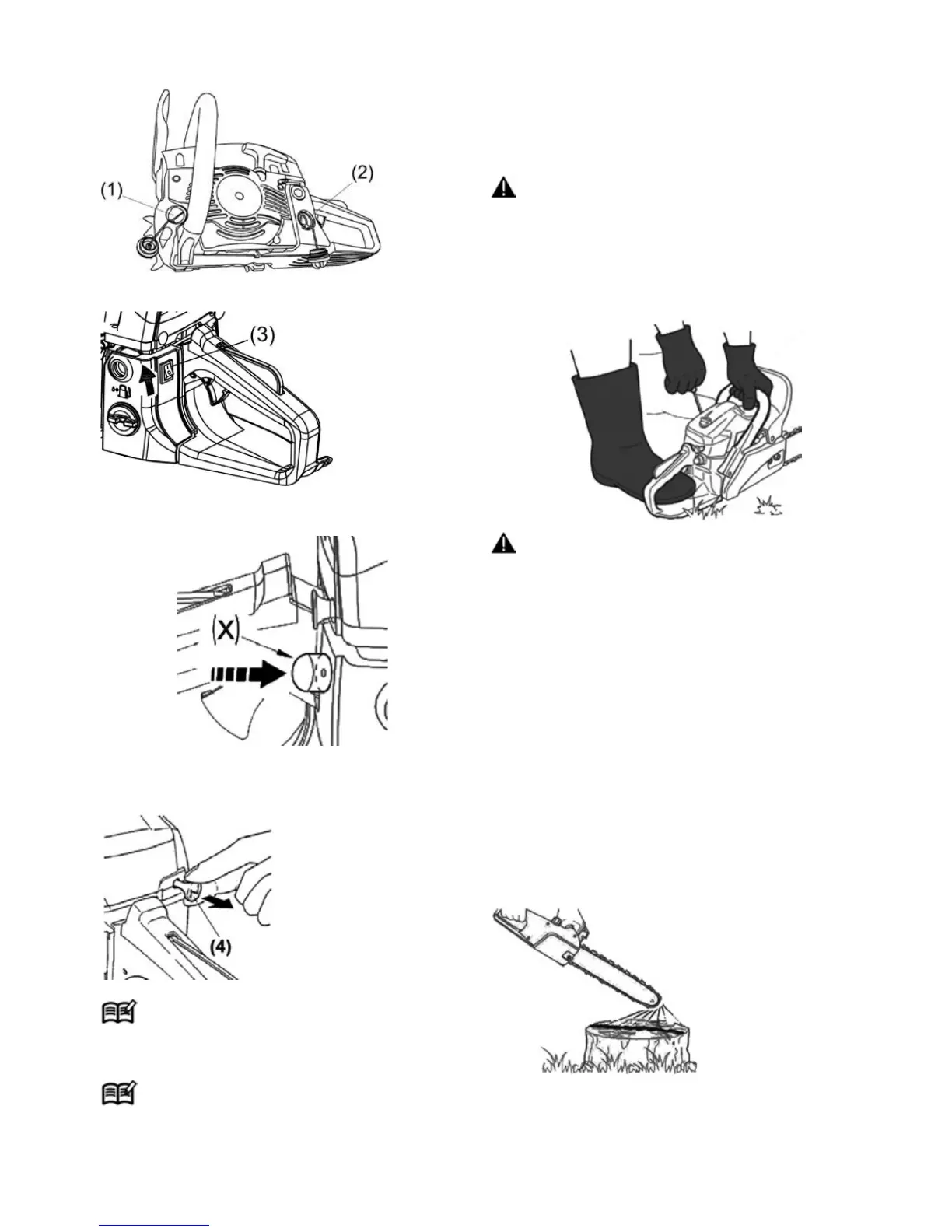 (1)

(2)

(3)

(X)

(4)