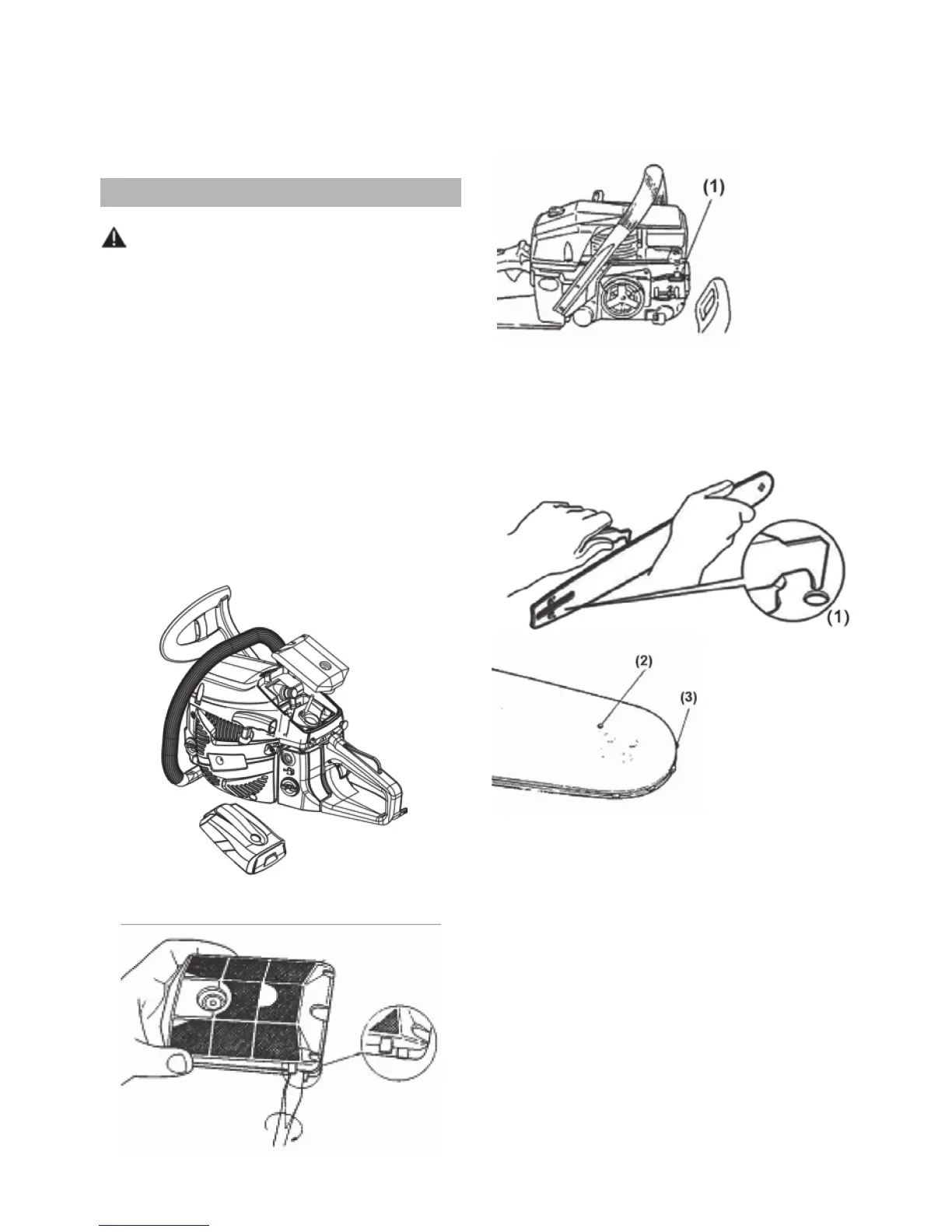 (1)

(1)

(2)

(3)