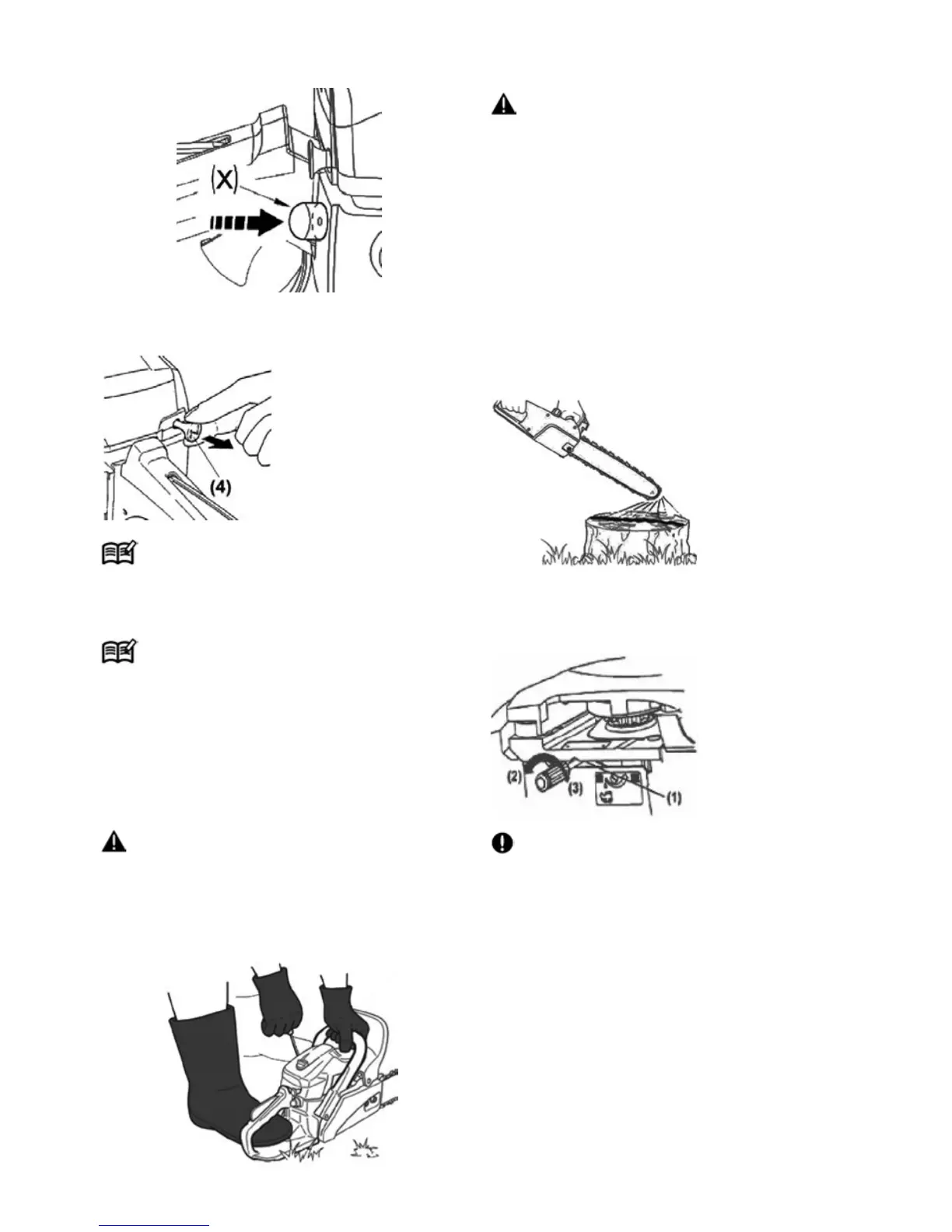 (X)

(4)

(2)
(3)
(1)