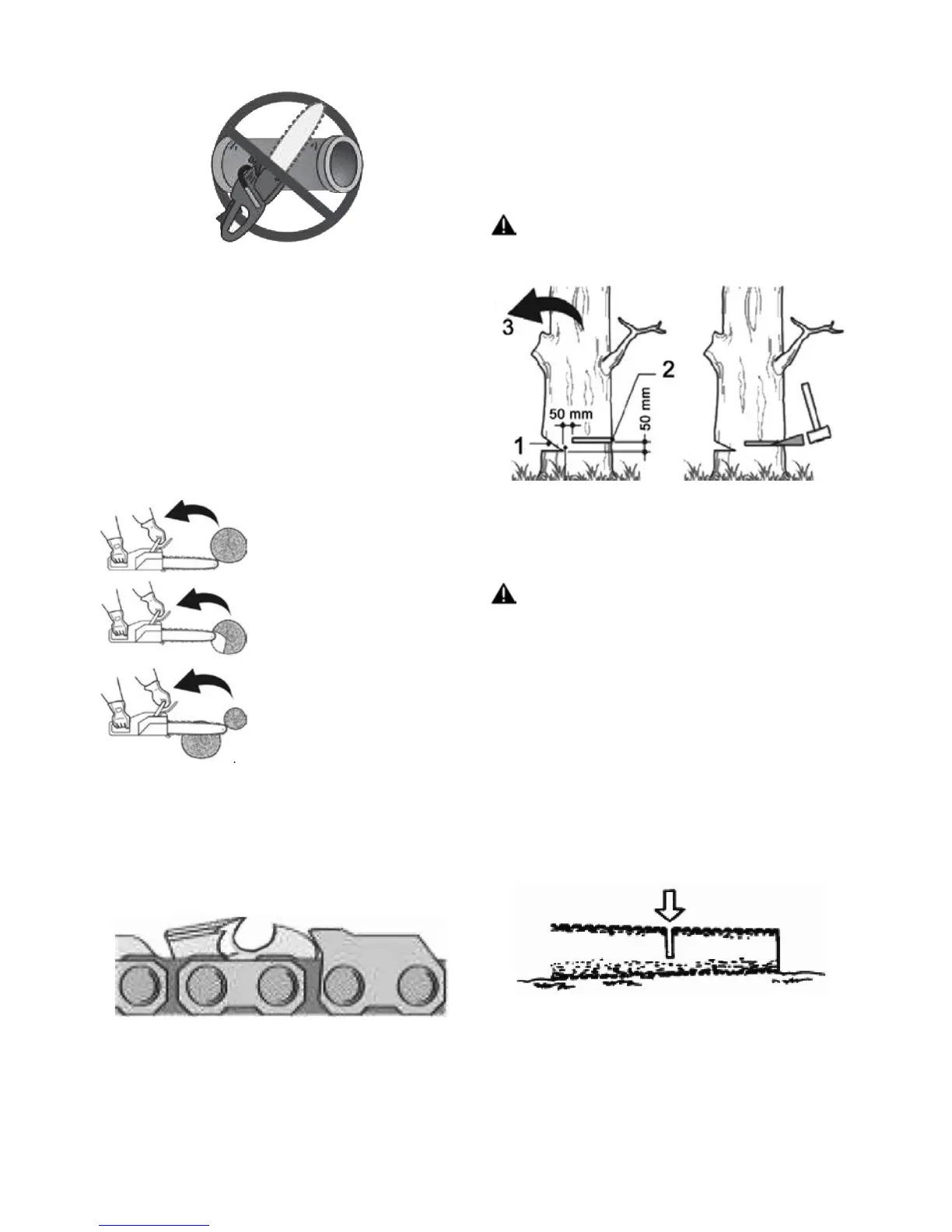 3

2

50 mm

50 mm

1