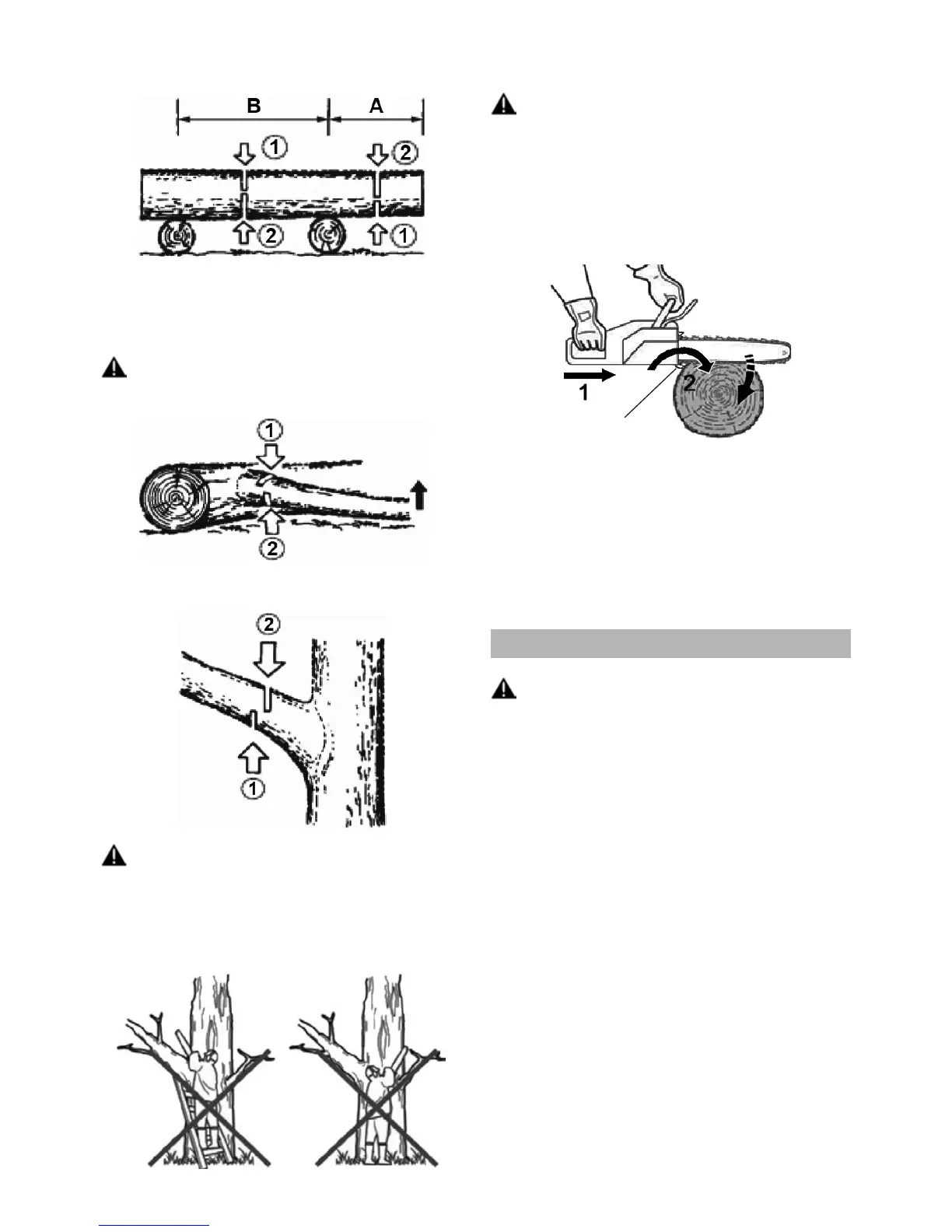 B
A
1
2
2
1

1
2

2
1

1
2