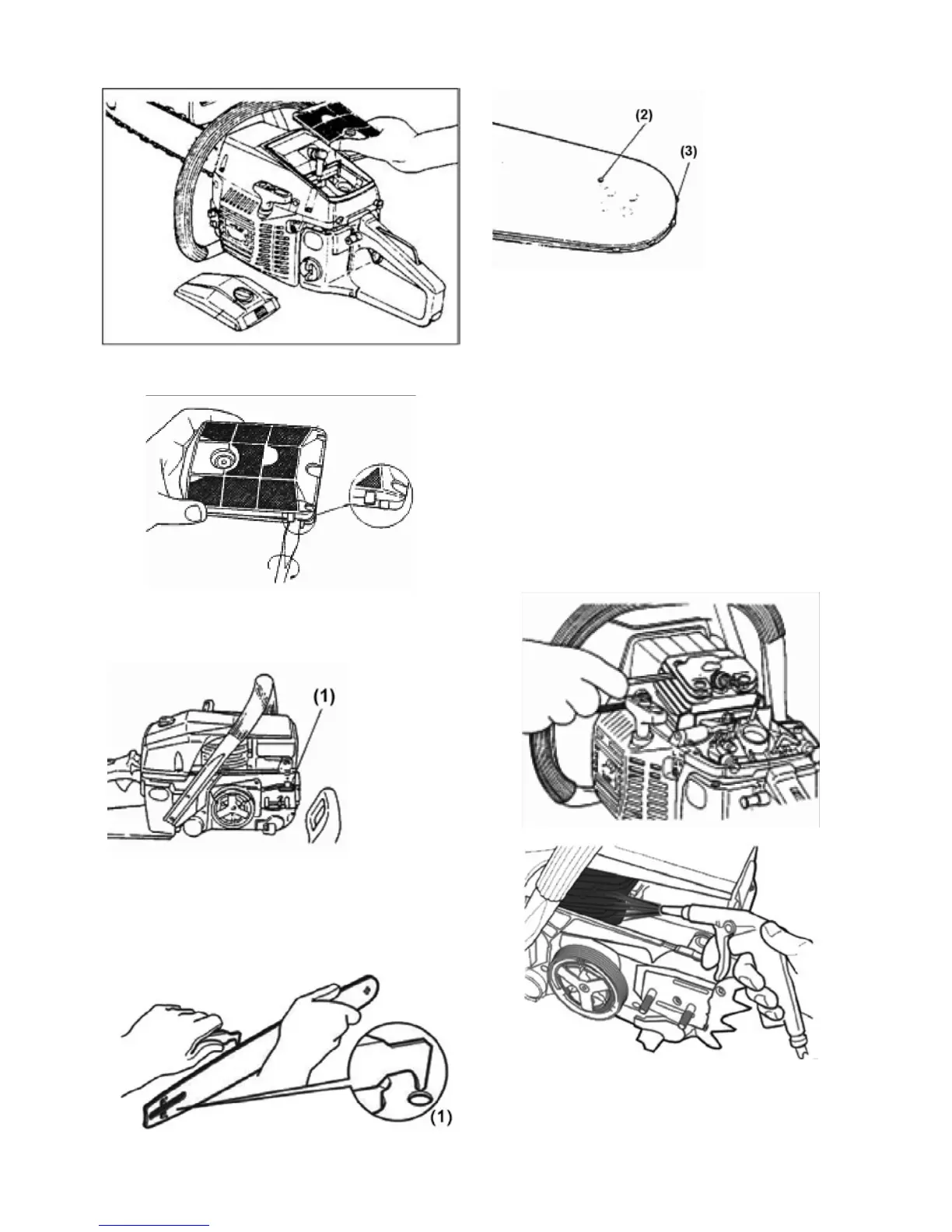 (2)
(3)
(1)
(1)