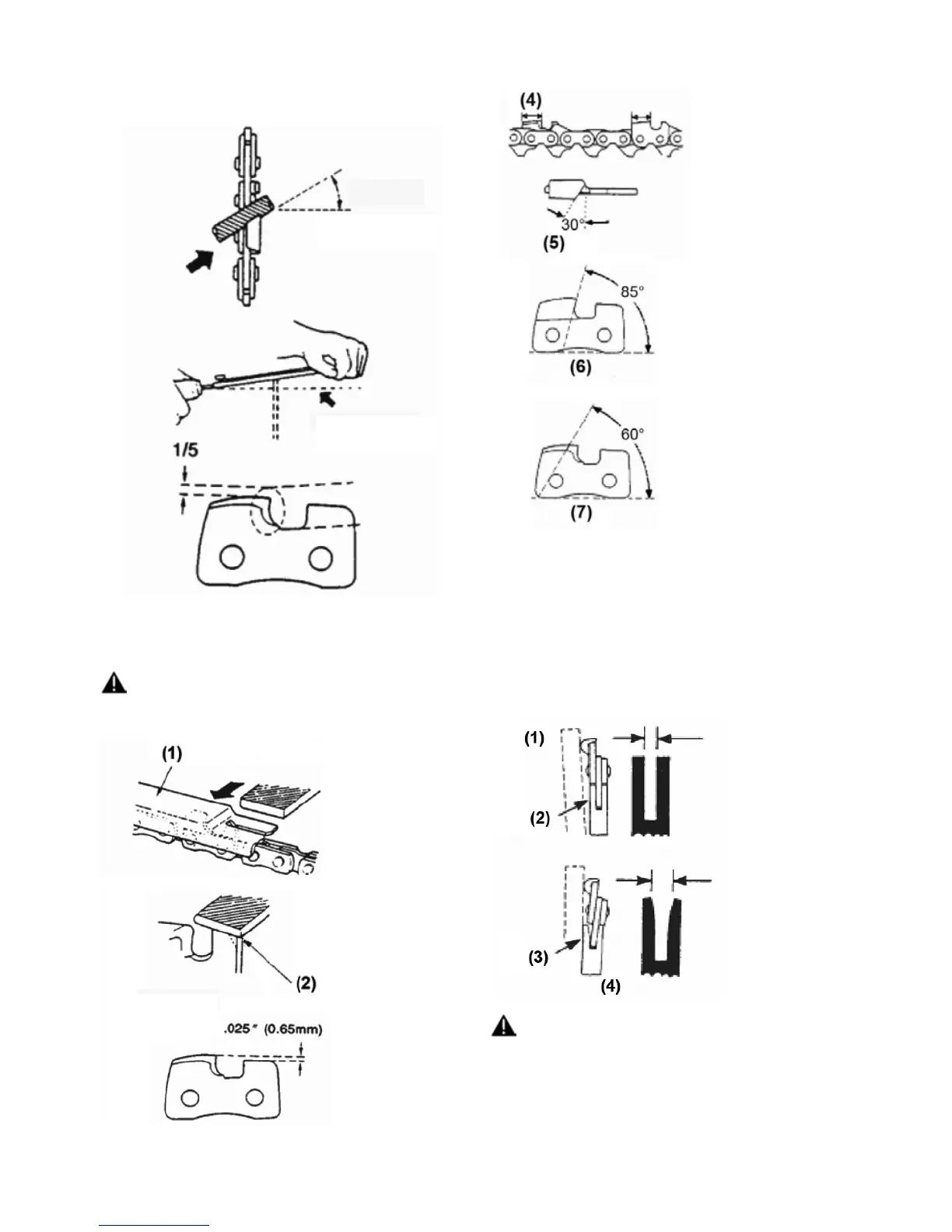 1/5

(4)

30°

(5)

85°

(6)

60°

(7)

(1)

(2)

.025" (0.65mm)

(1)

(2)

(3)

(4)