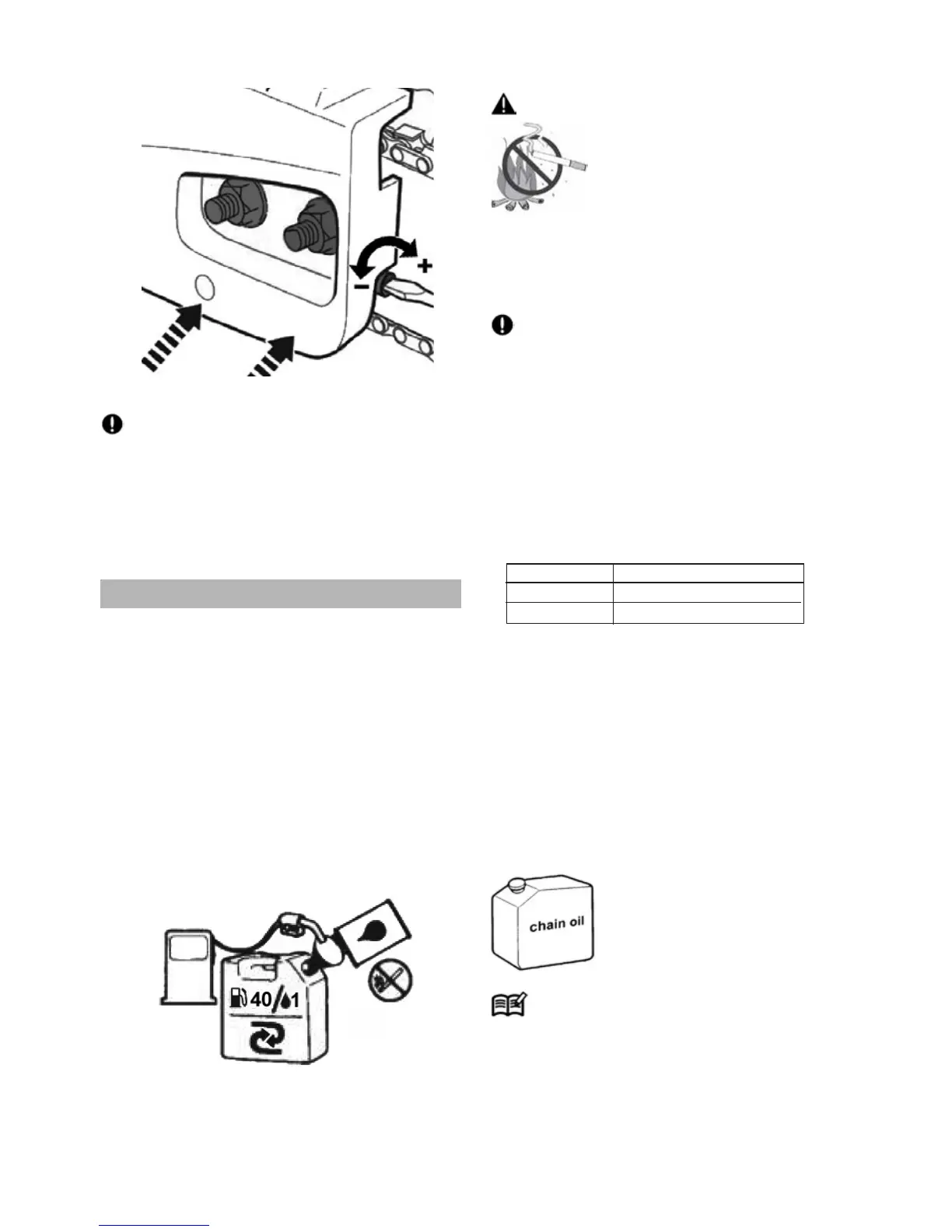 +
−

40/1

chain oil