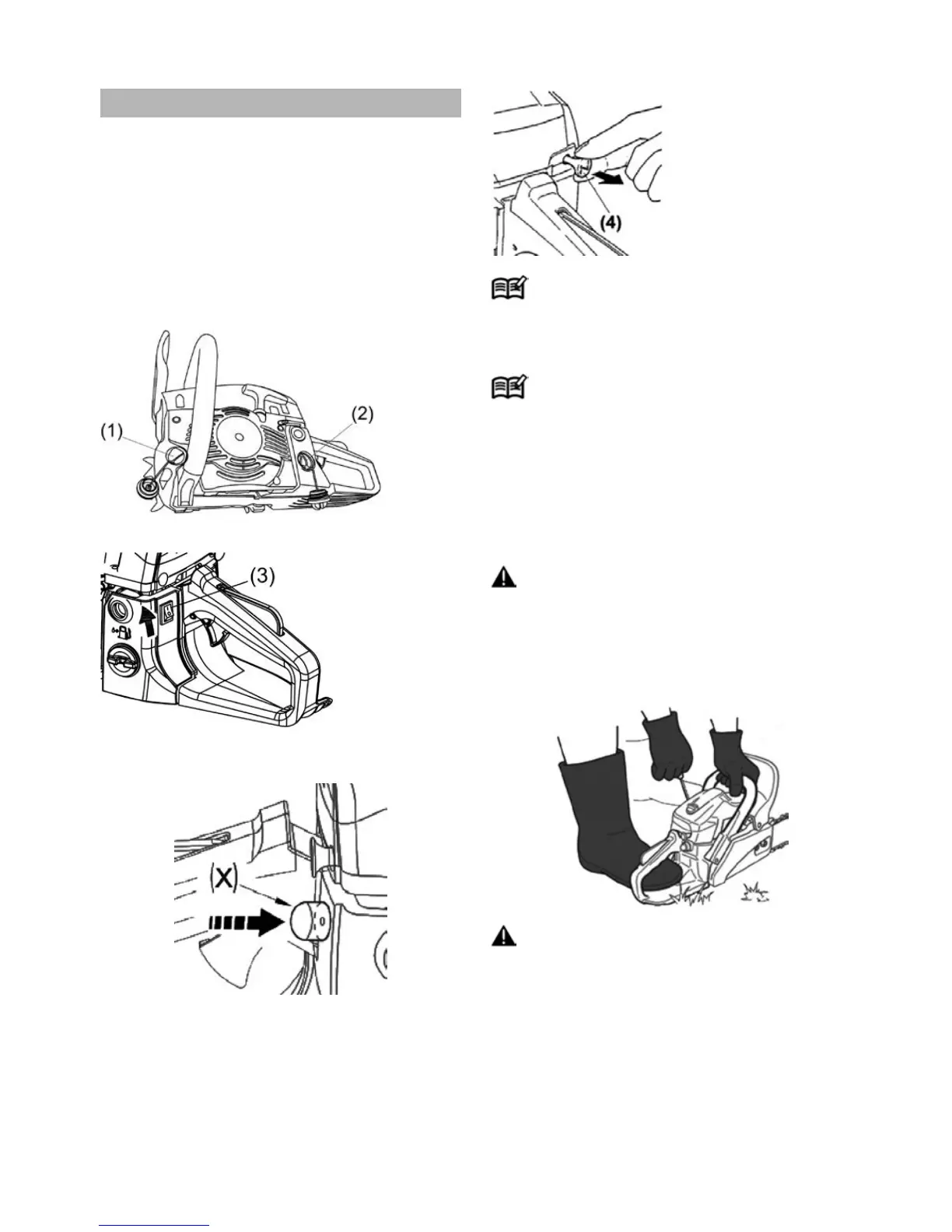 (1)

(2)

(3)

(X)

(4)