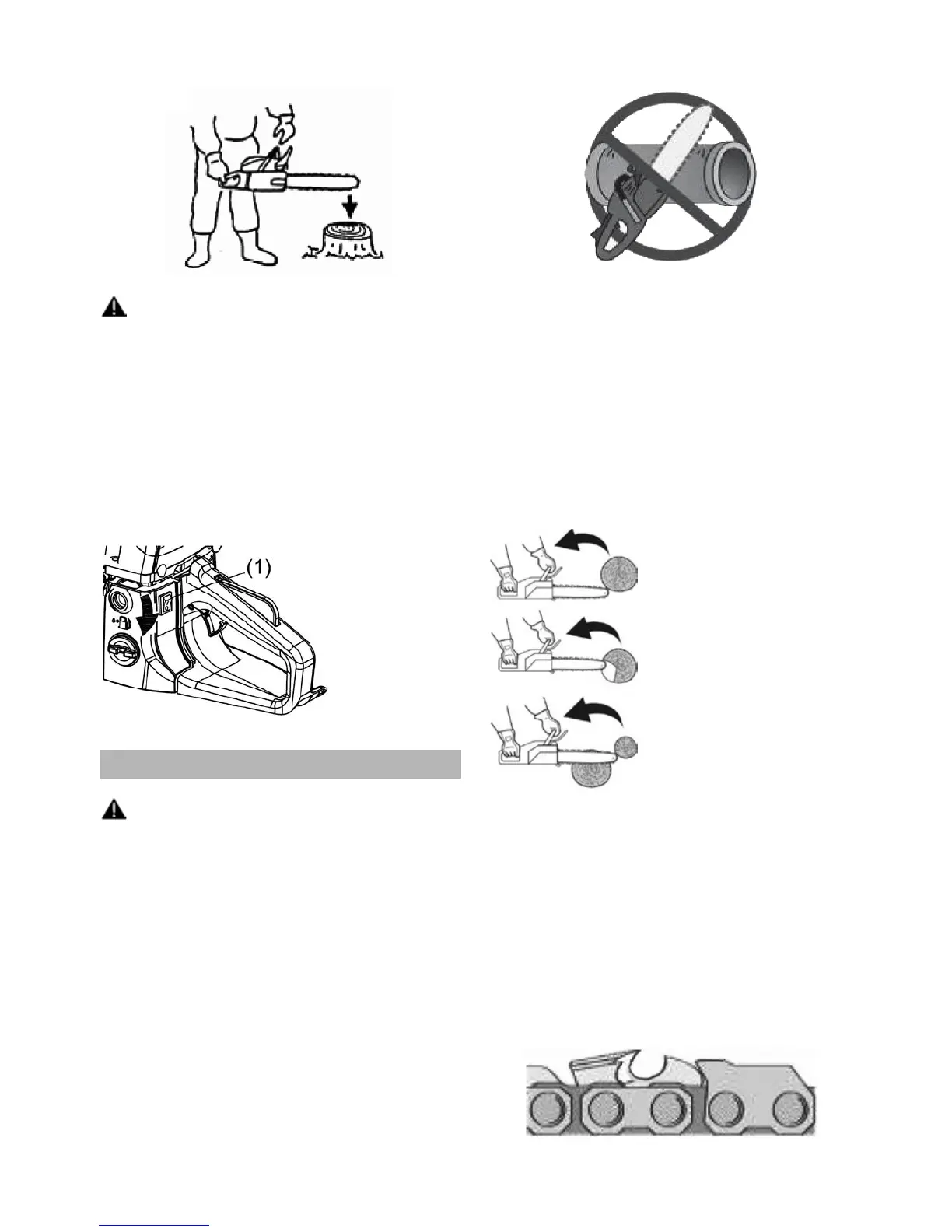 (1)