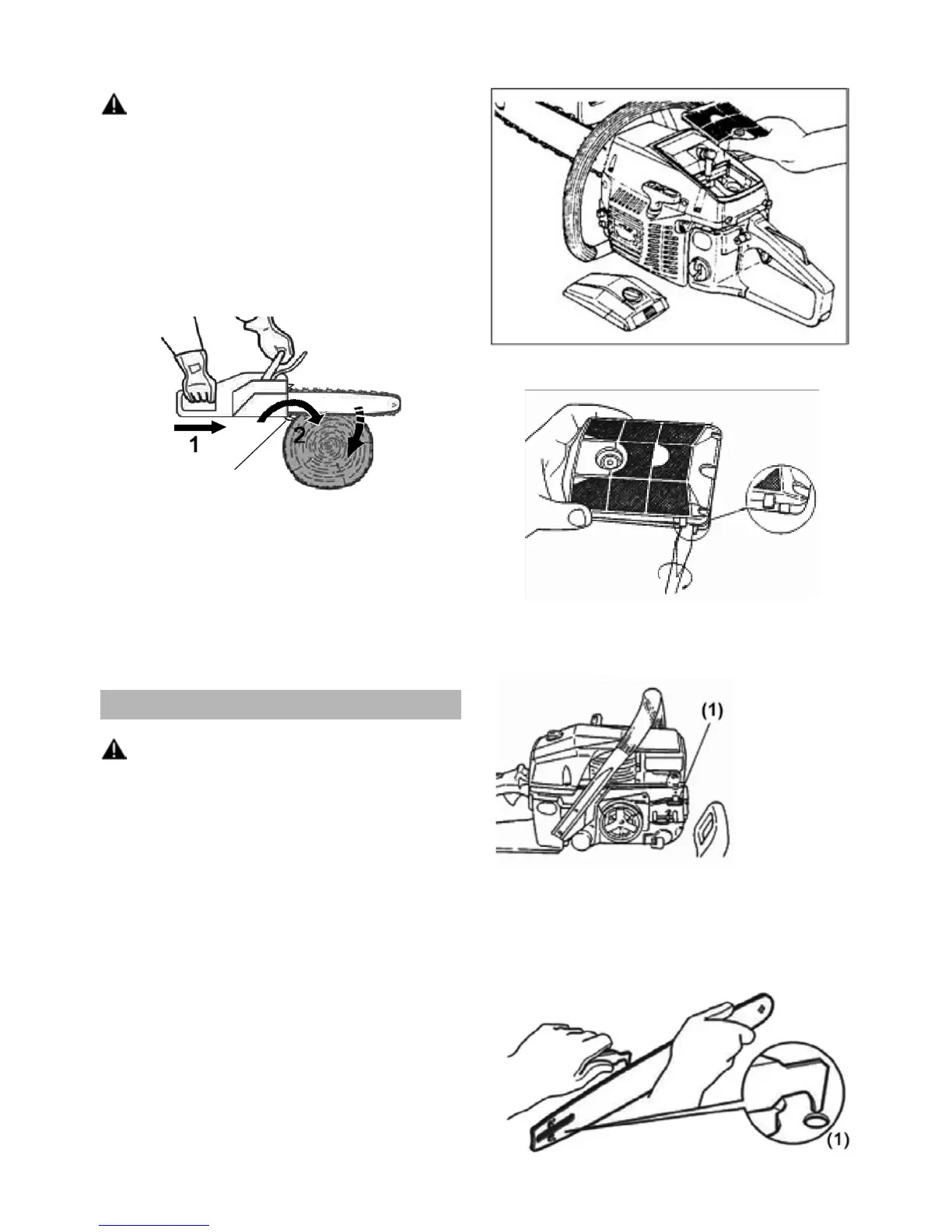 1

2

(1)

(1)