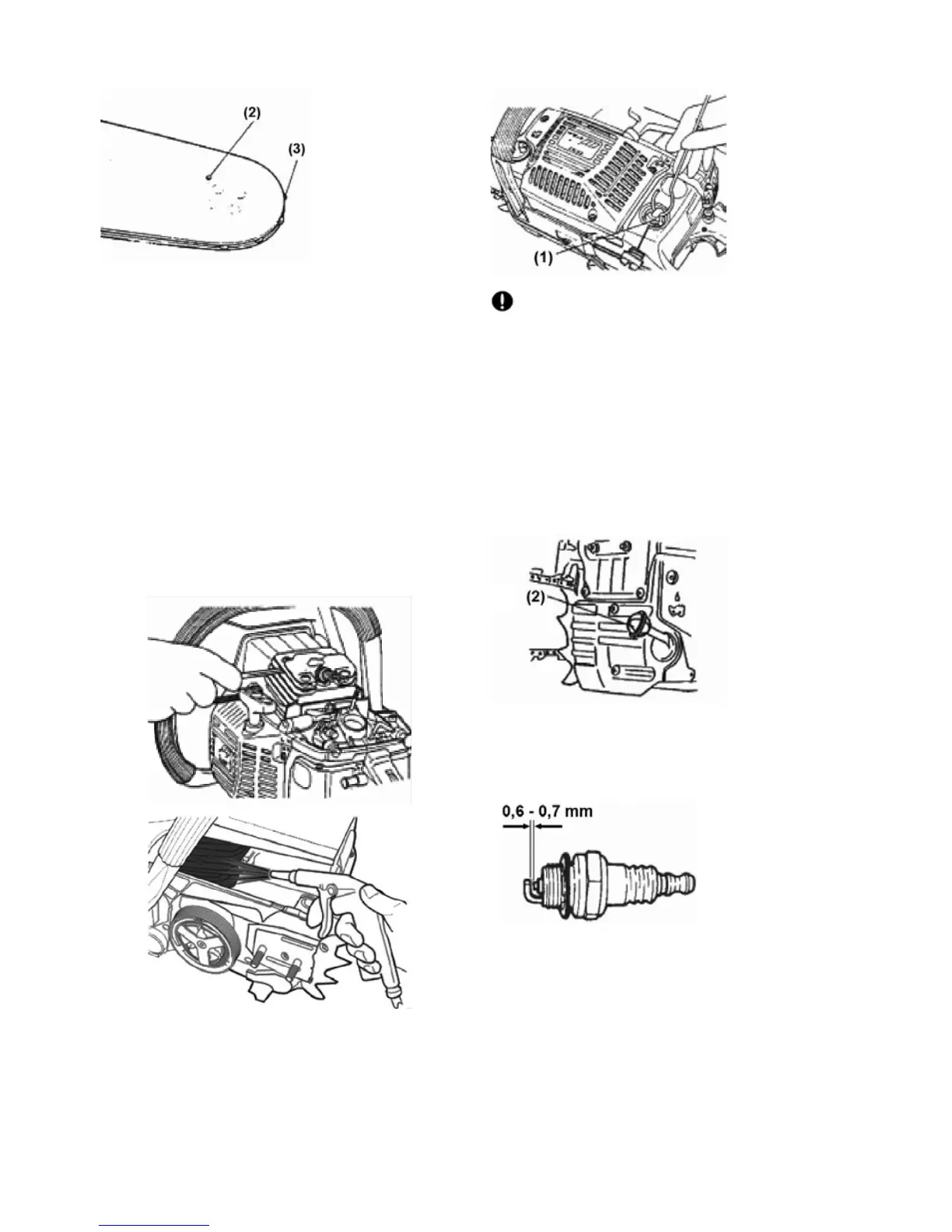 (2)

(3)

(1)

(2)

0,6 - 0,7 mm