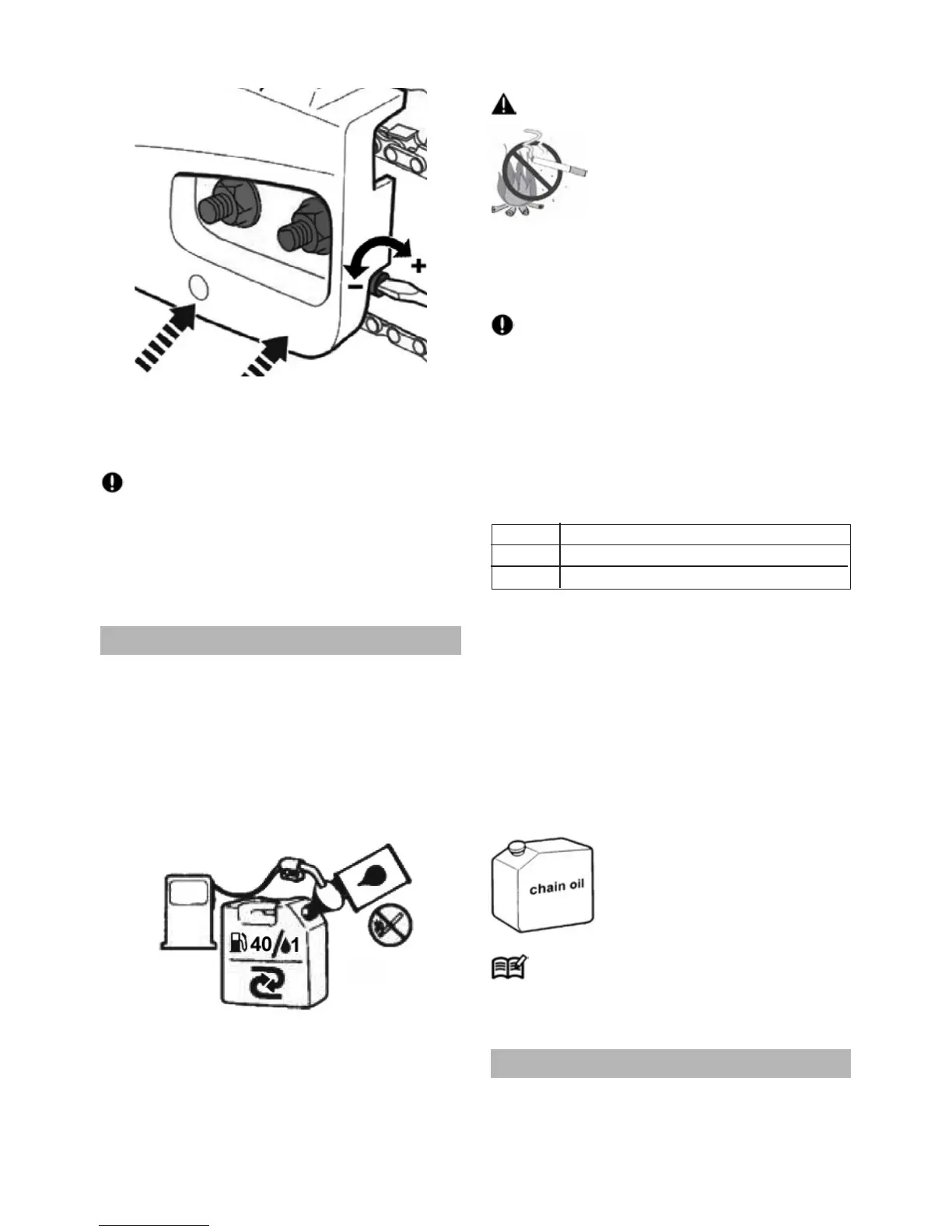 +

−

40/1

chain oil