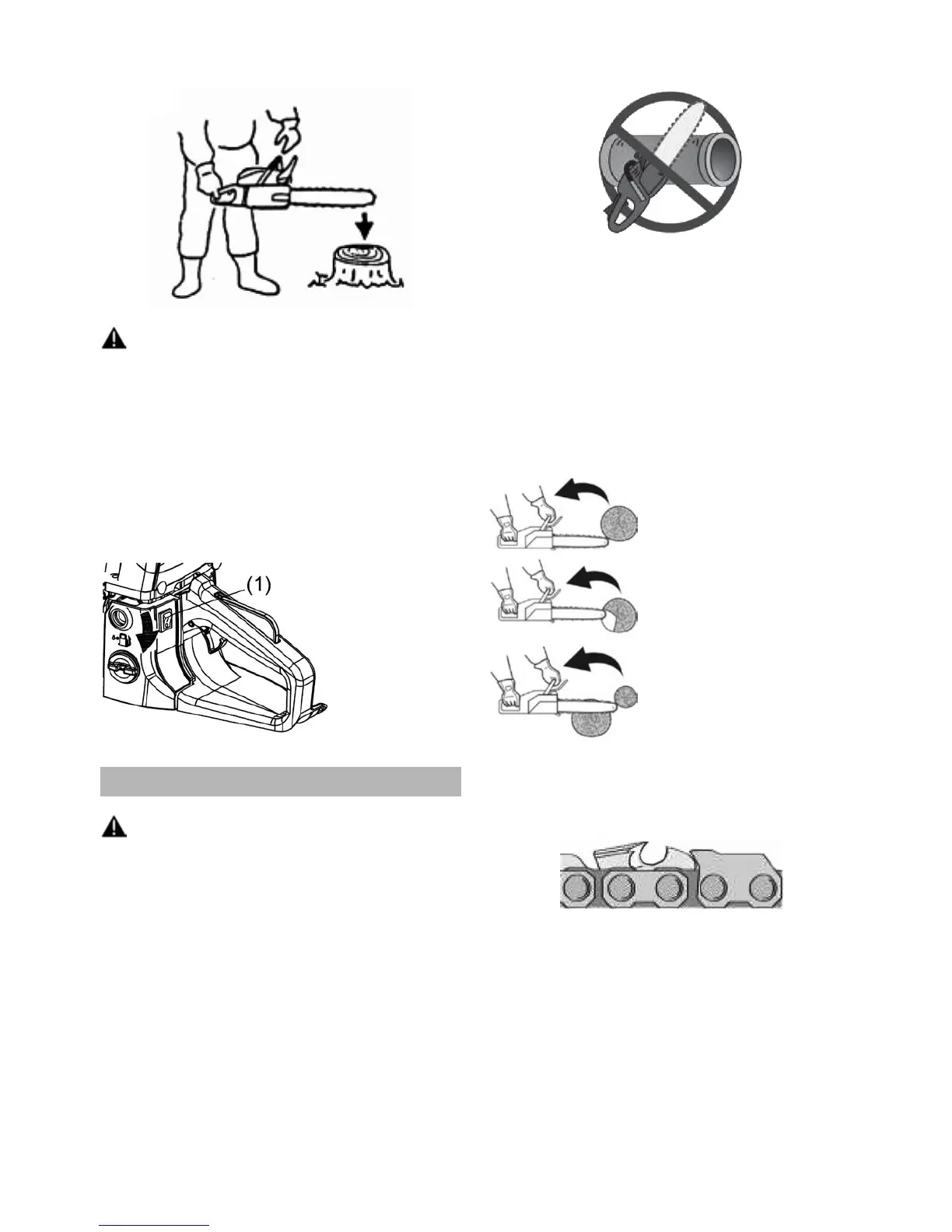 (1)