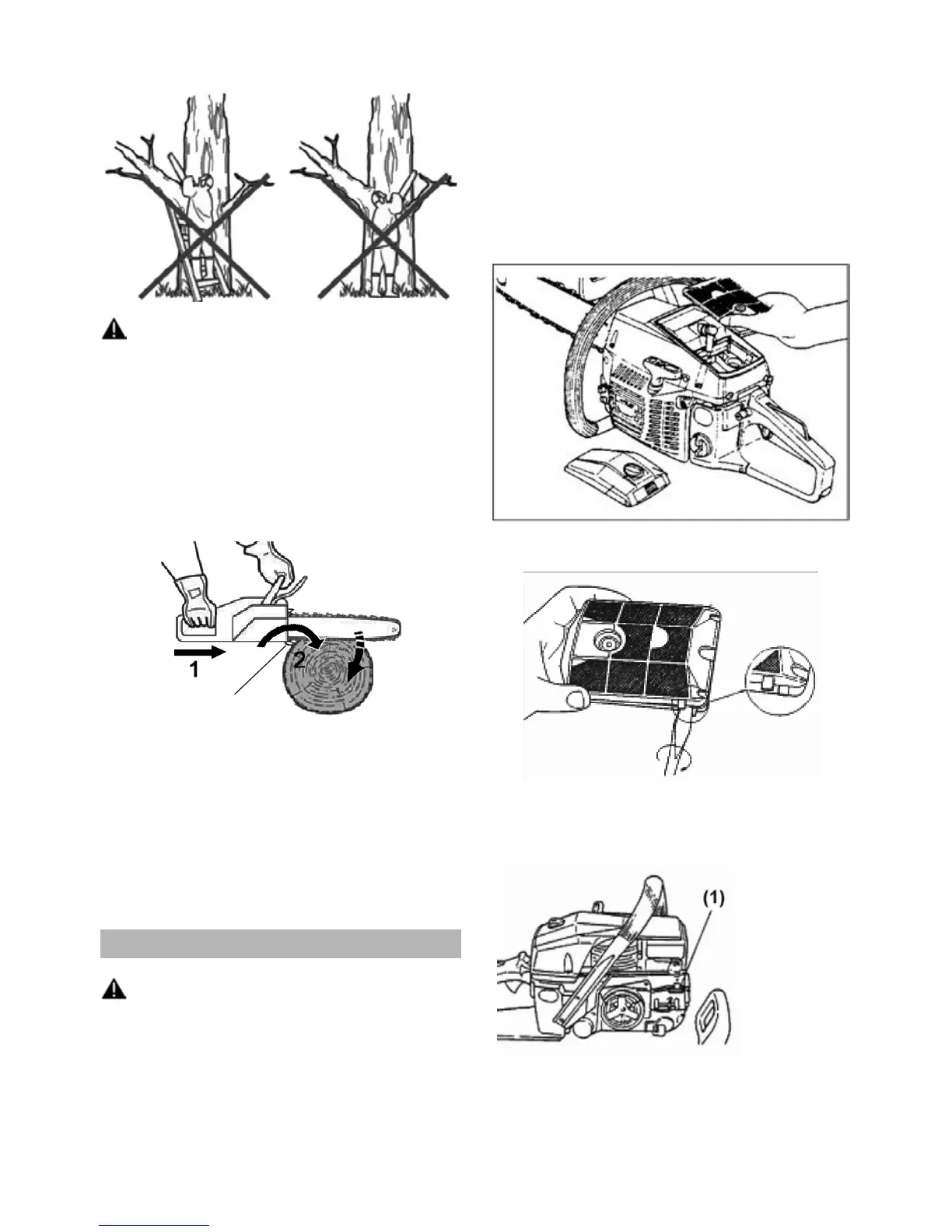 1

2

(1)