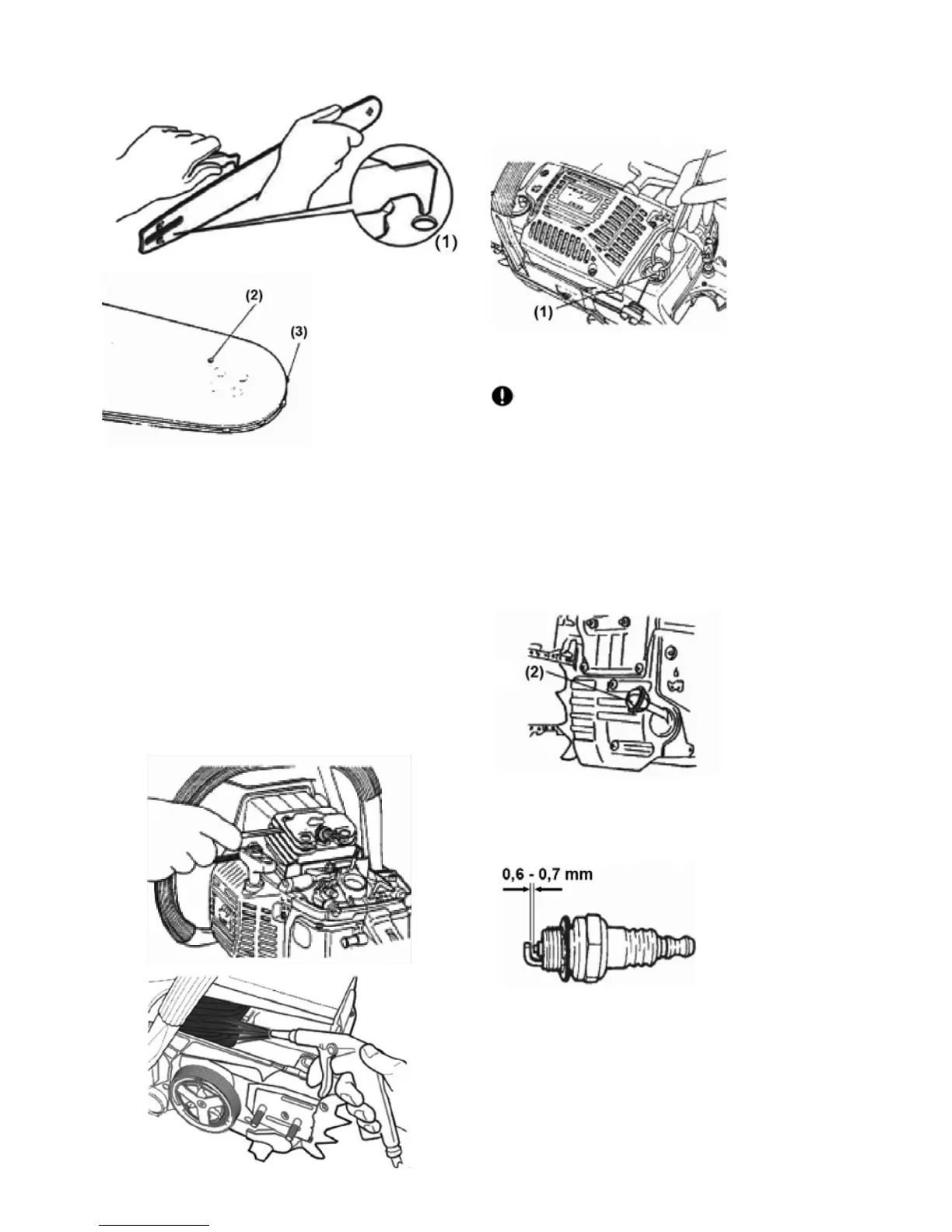 (1)

(2)

(3)

(1)

(2)

0,6 - 0,7 mm