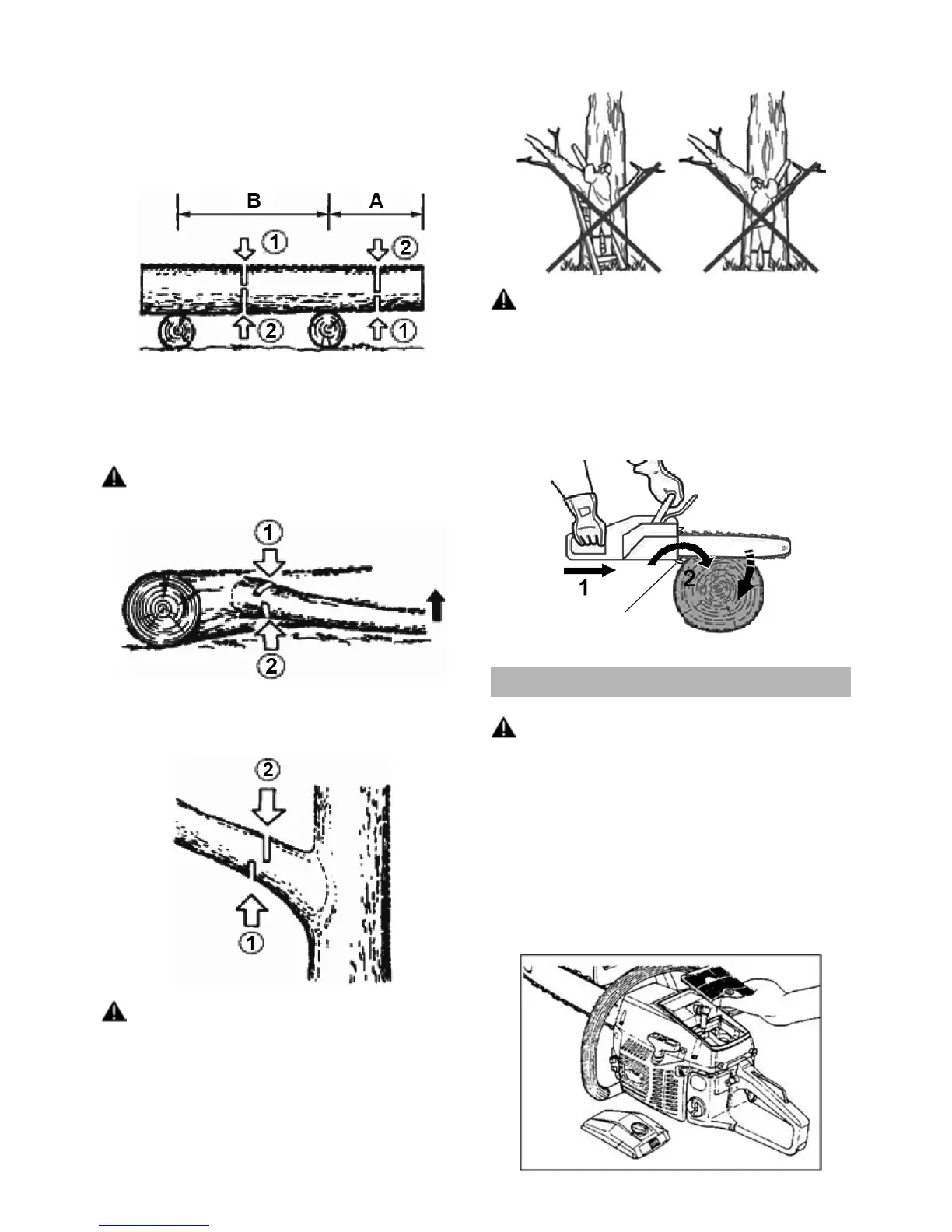 B A
1 2
2 1

1
2

2
1

1
2