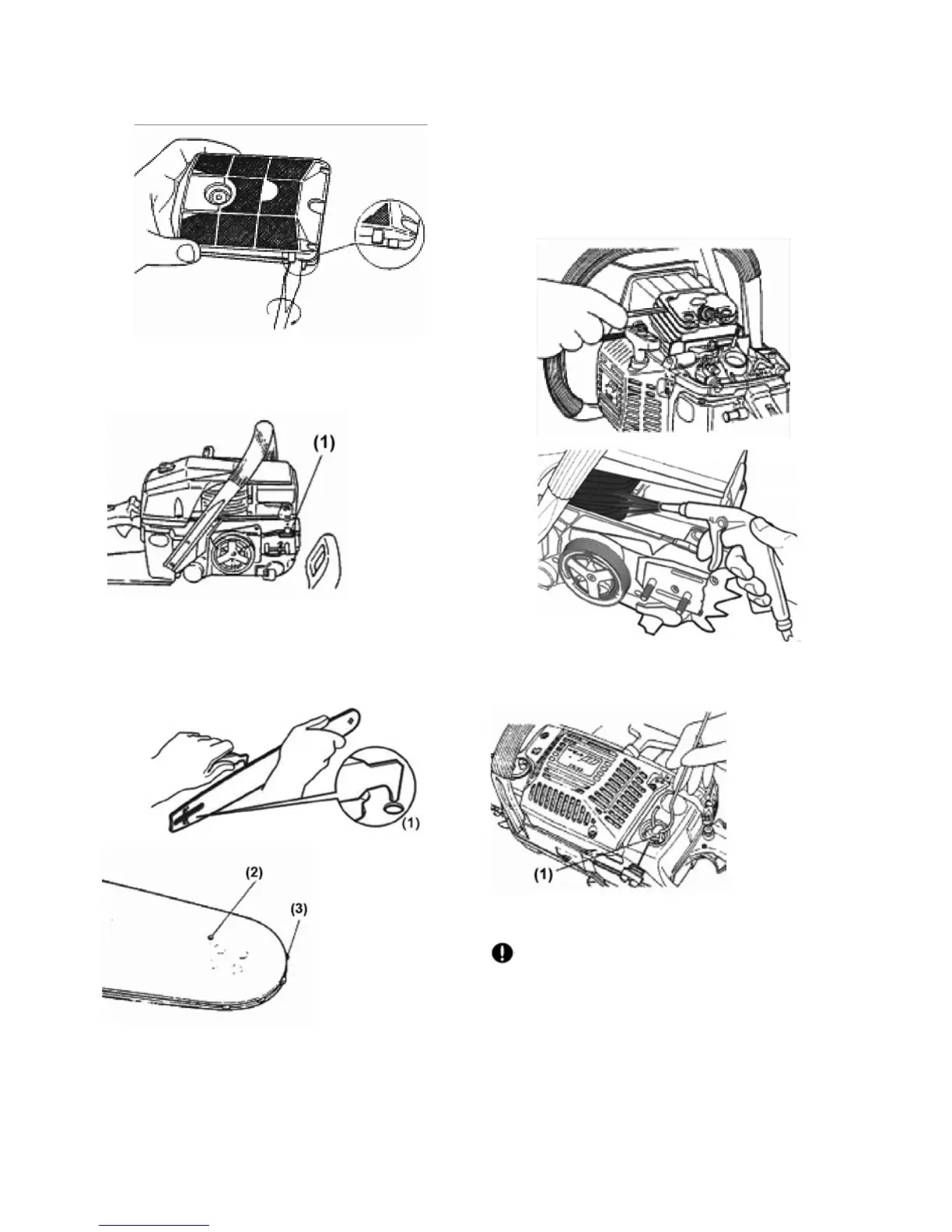 (1)

(1)

(2)

(3)

(1)