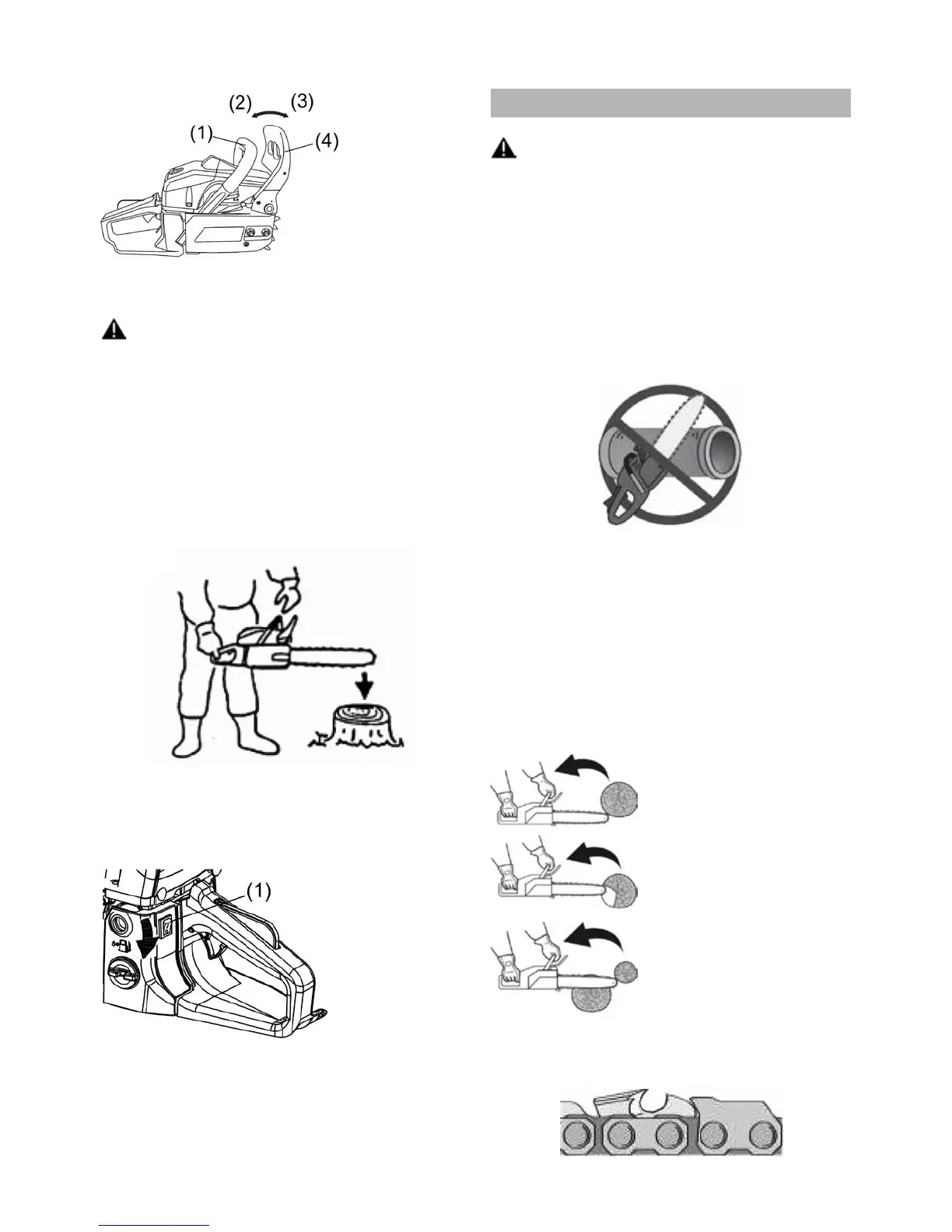 (2) (3)
(1)
(4)

(1)