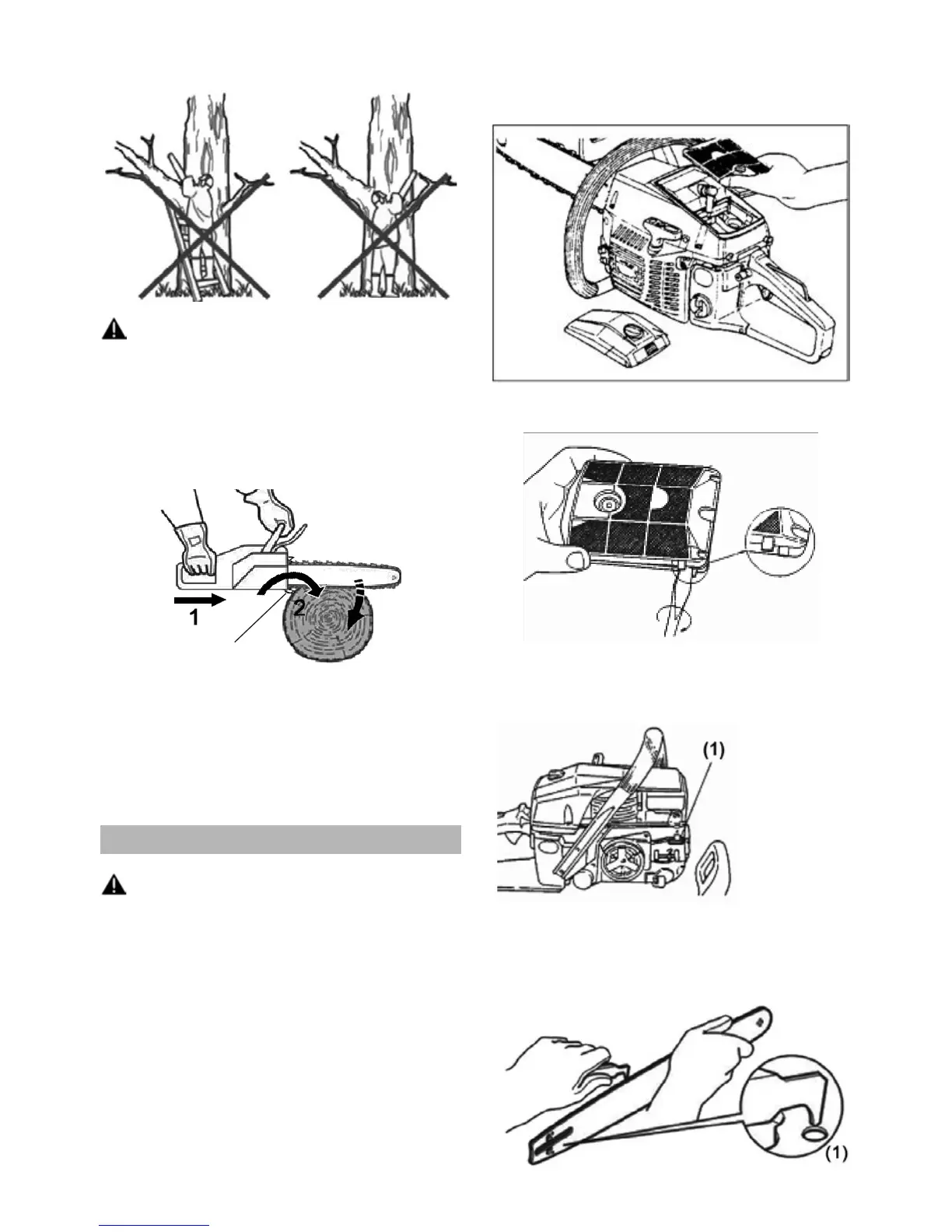 1

2

(1)

(1)