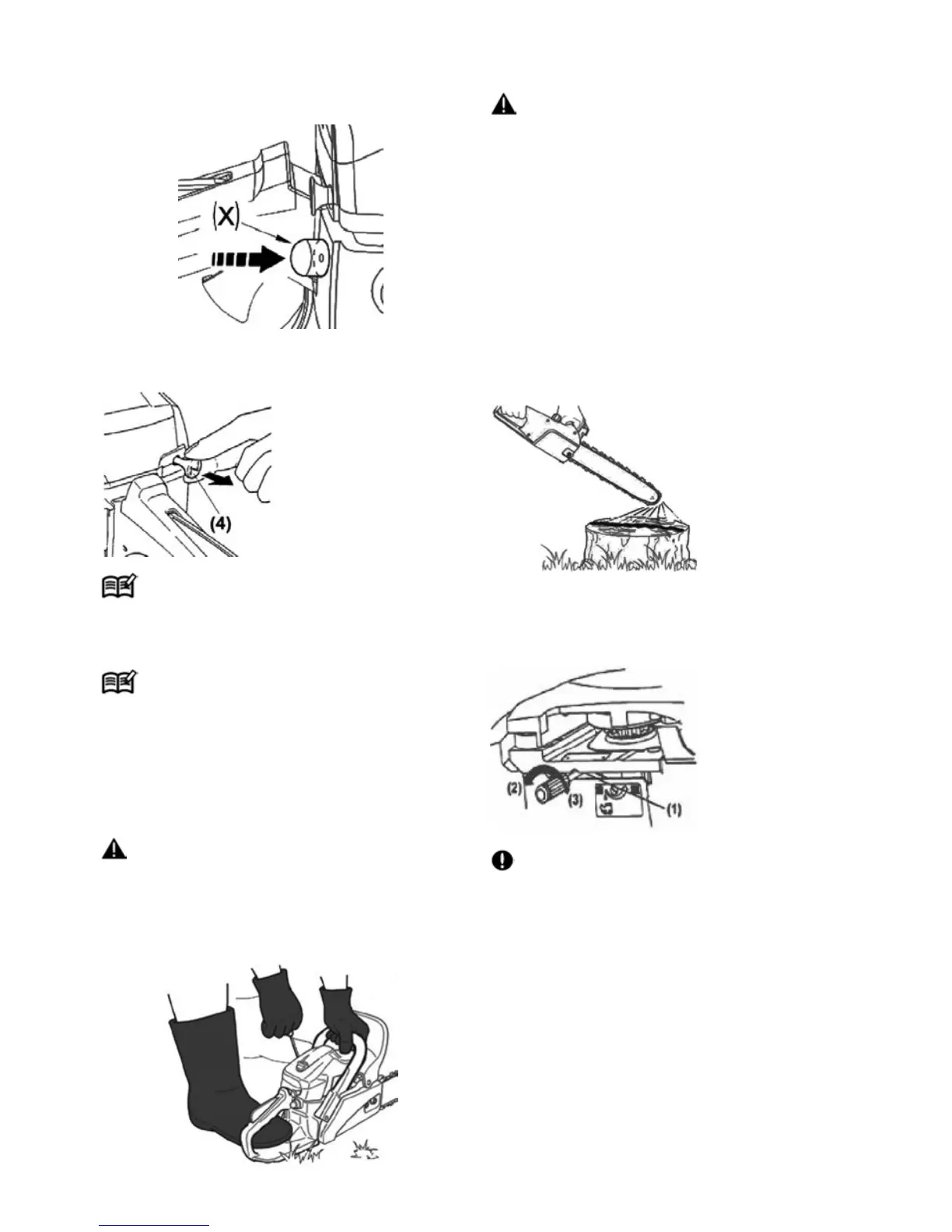 (X)

(4)

(2)

(3)

(1)