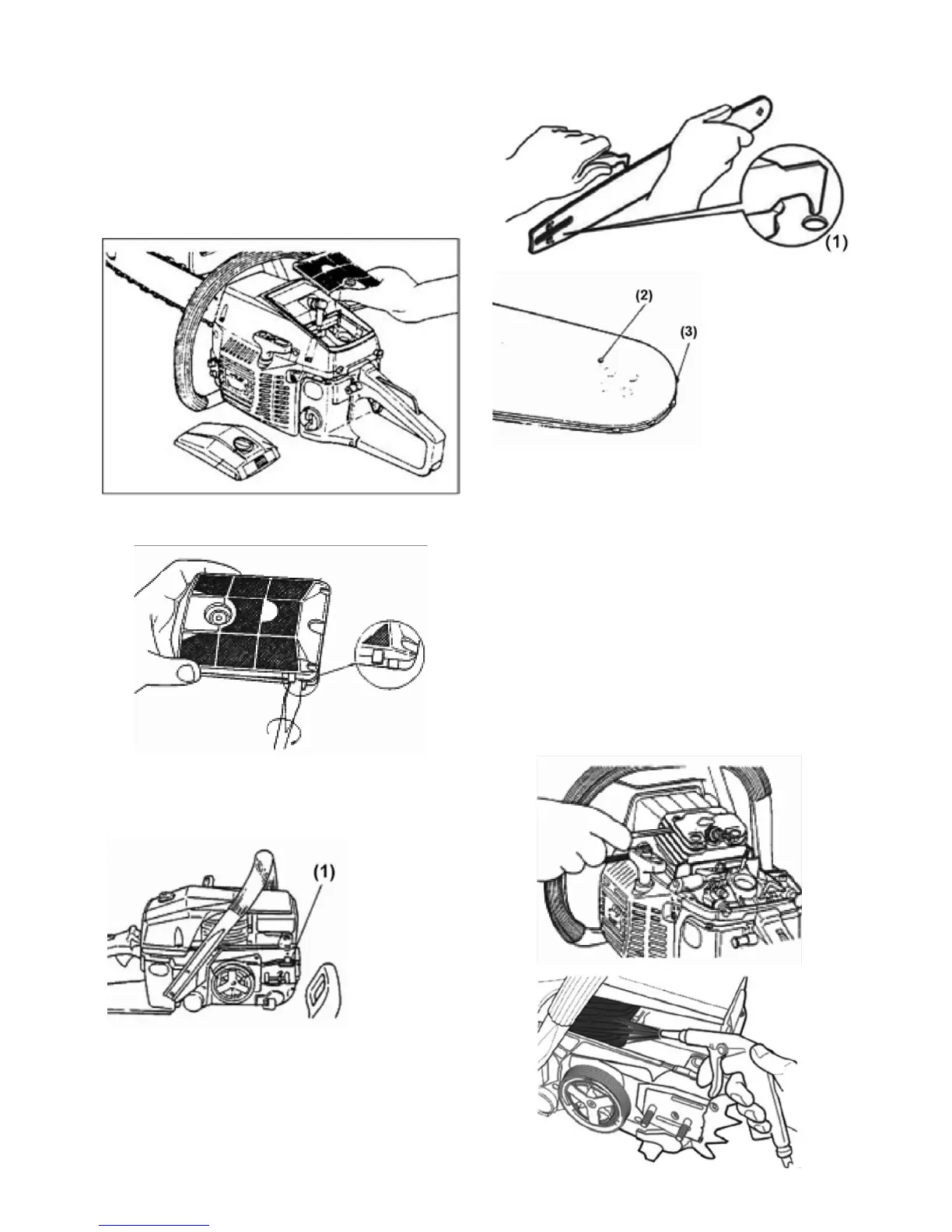 (1)

(2)

(3)

(1)