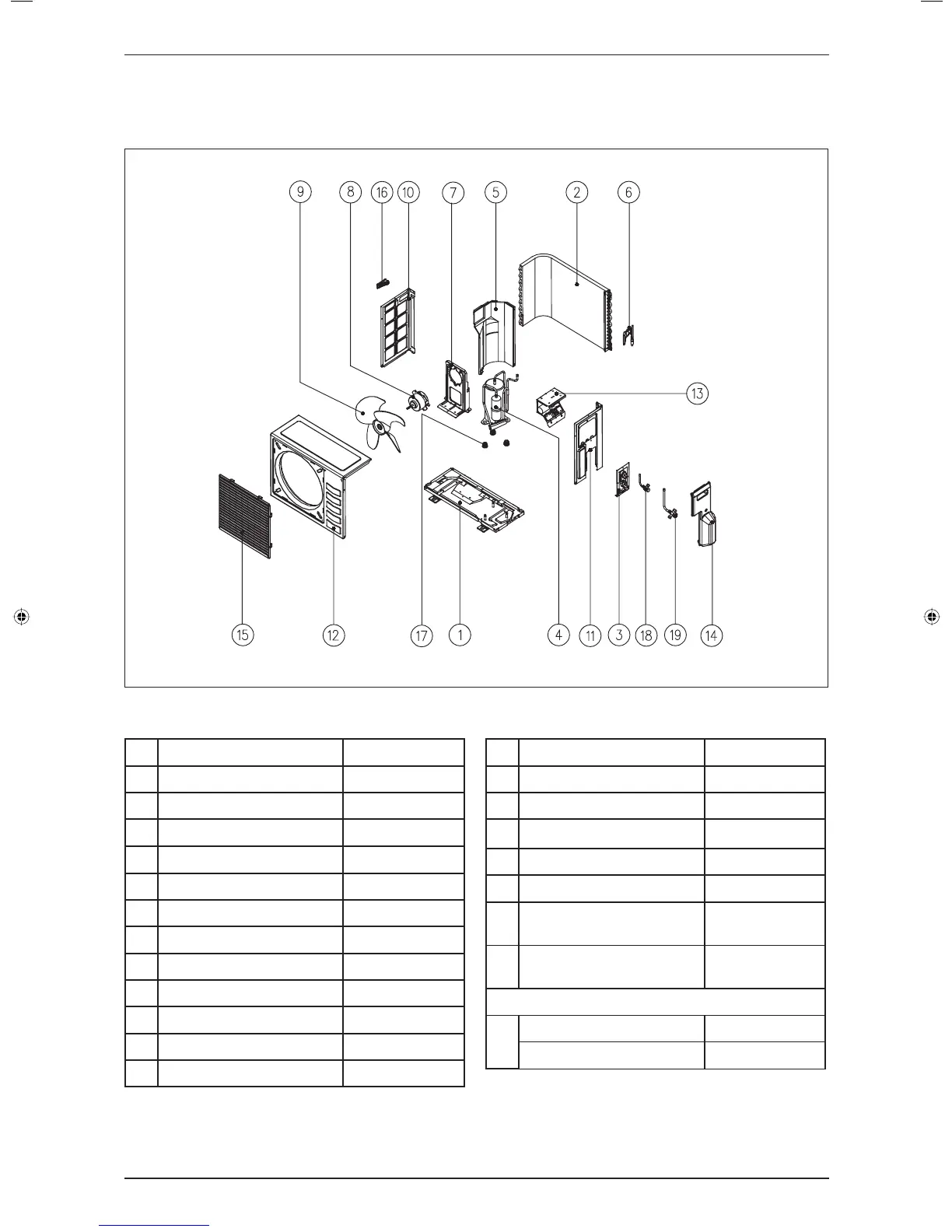 9 8 16 10 7 5 2 6

13

15 12 17 1 4 11 3 18 19 14