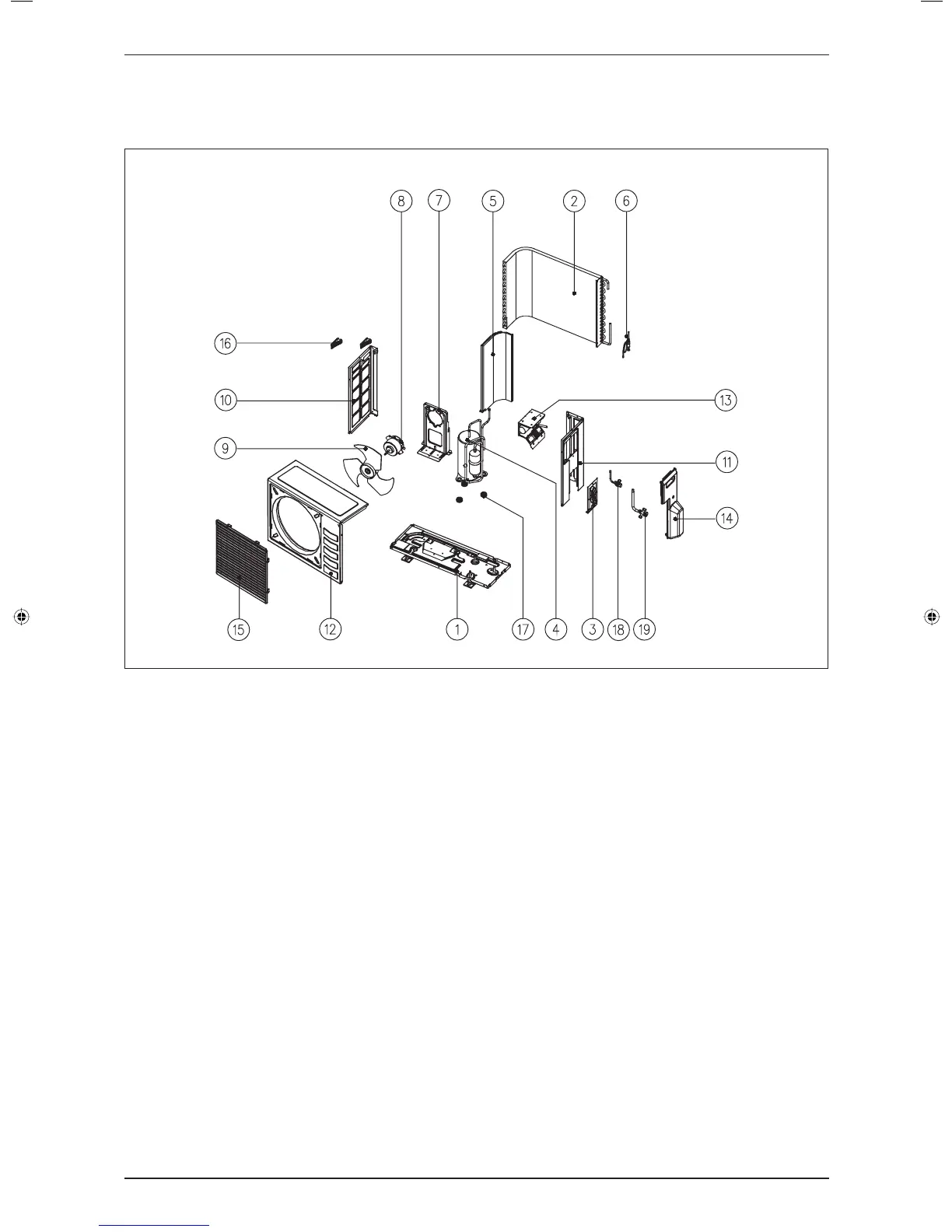 8 7 5 2 6

16

10

13

9

11

14

15 12 1 17 4 3 18 19