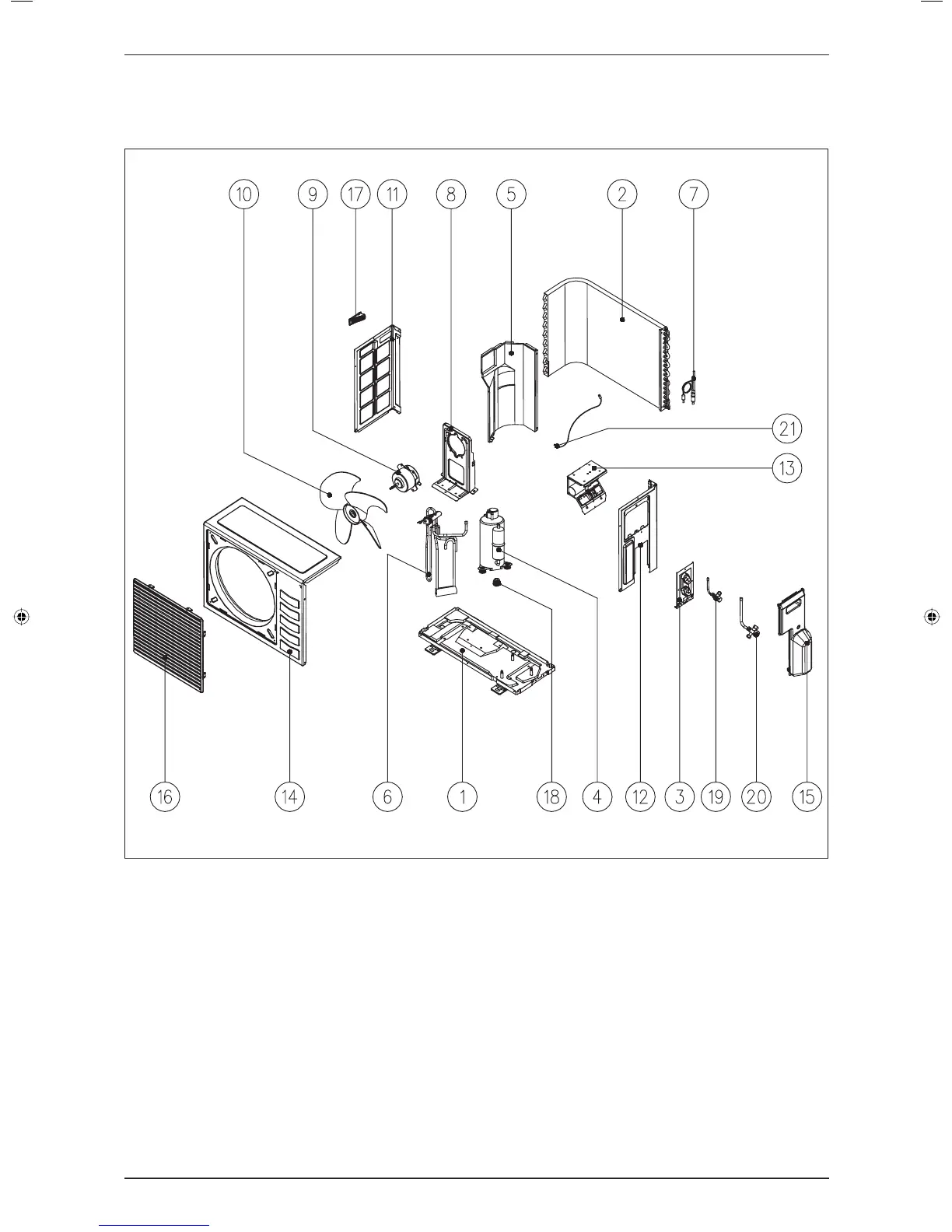 10 9 17 11 8 5 2 7

21

13

16 14 6 1 18 4 12 3 19 20 15