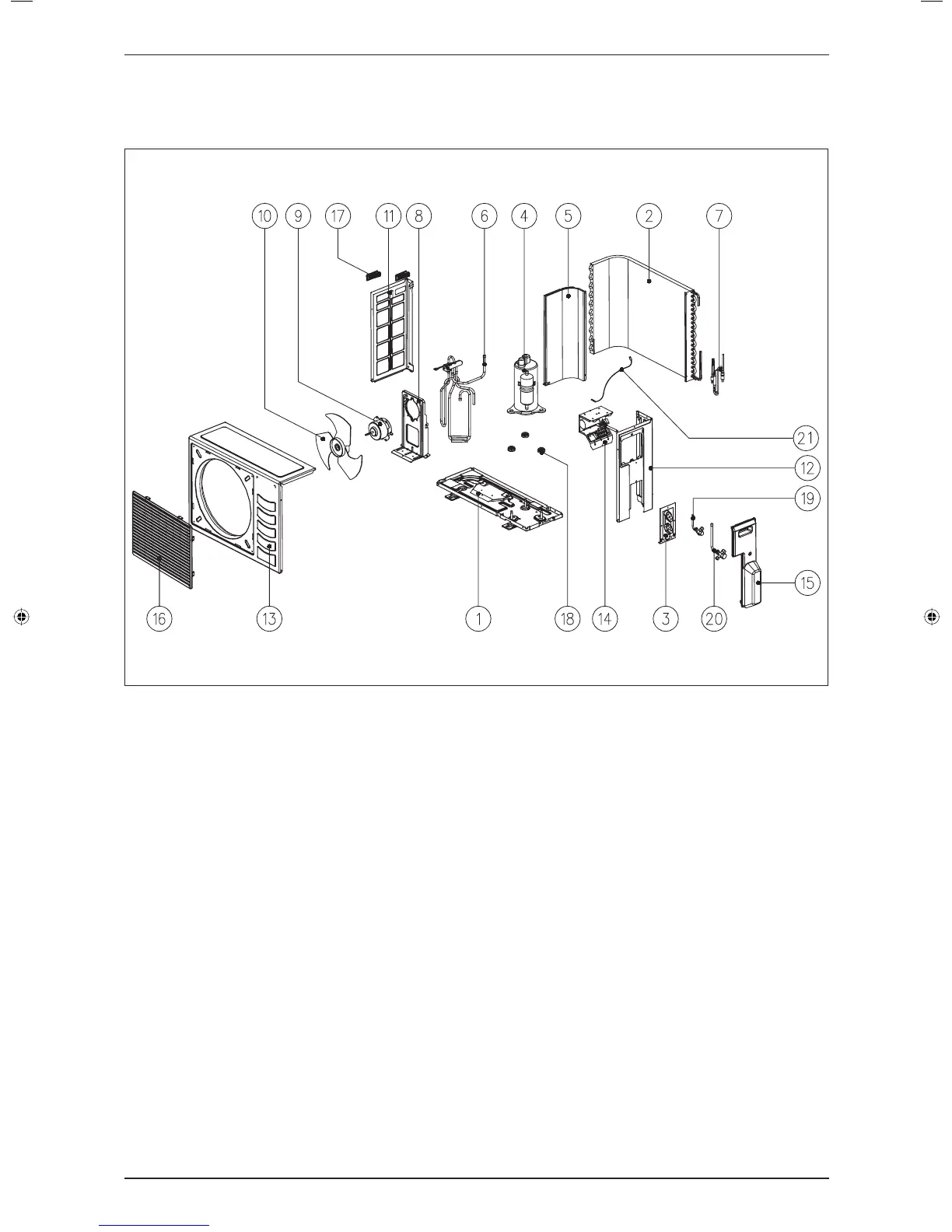 10 9 17 11 8 6 4 5 2 7

21

12

19

15

16 13 1 18 14 3 20