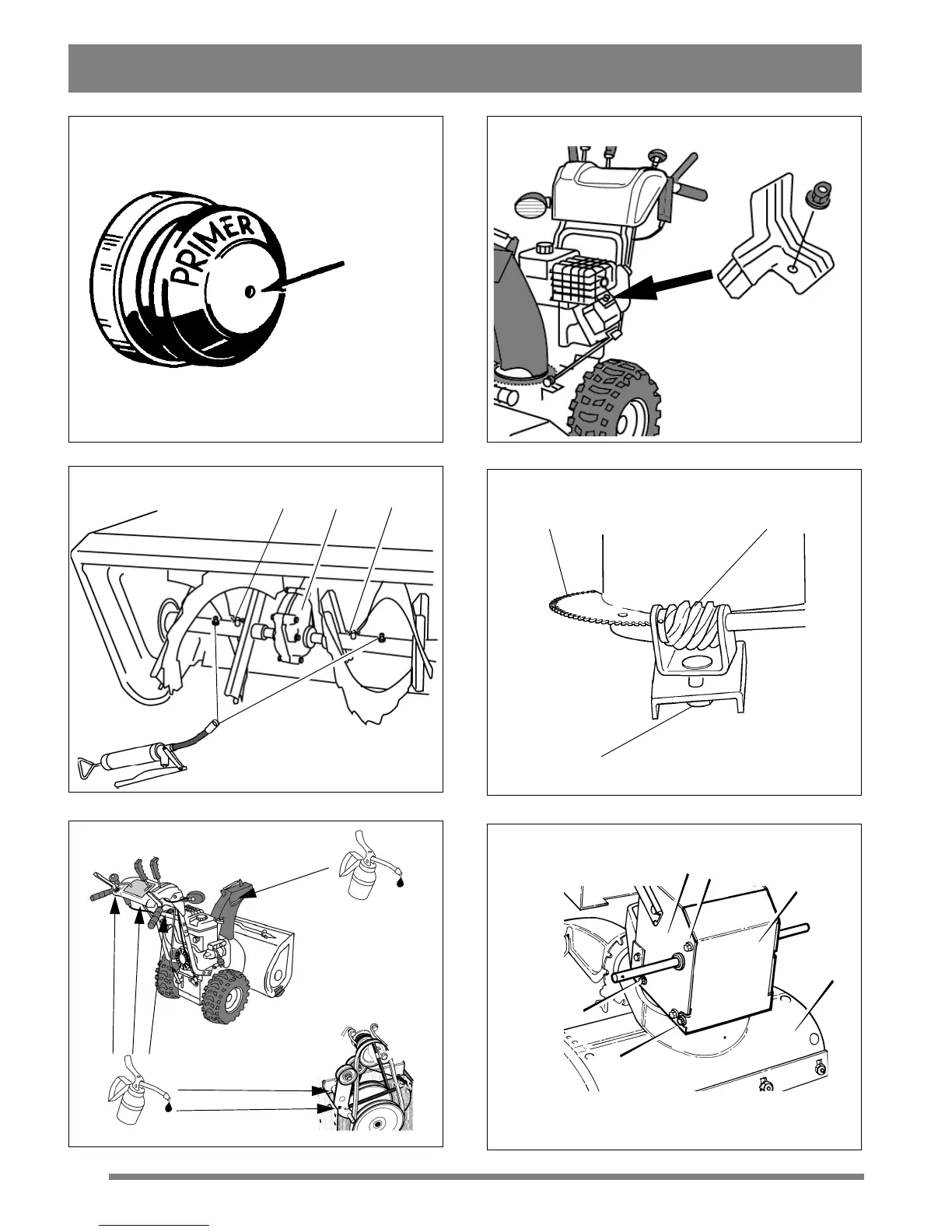 PRIMER