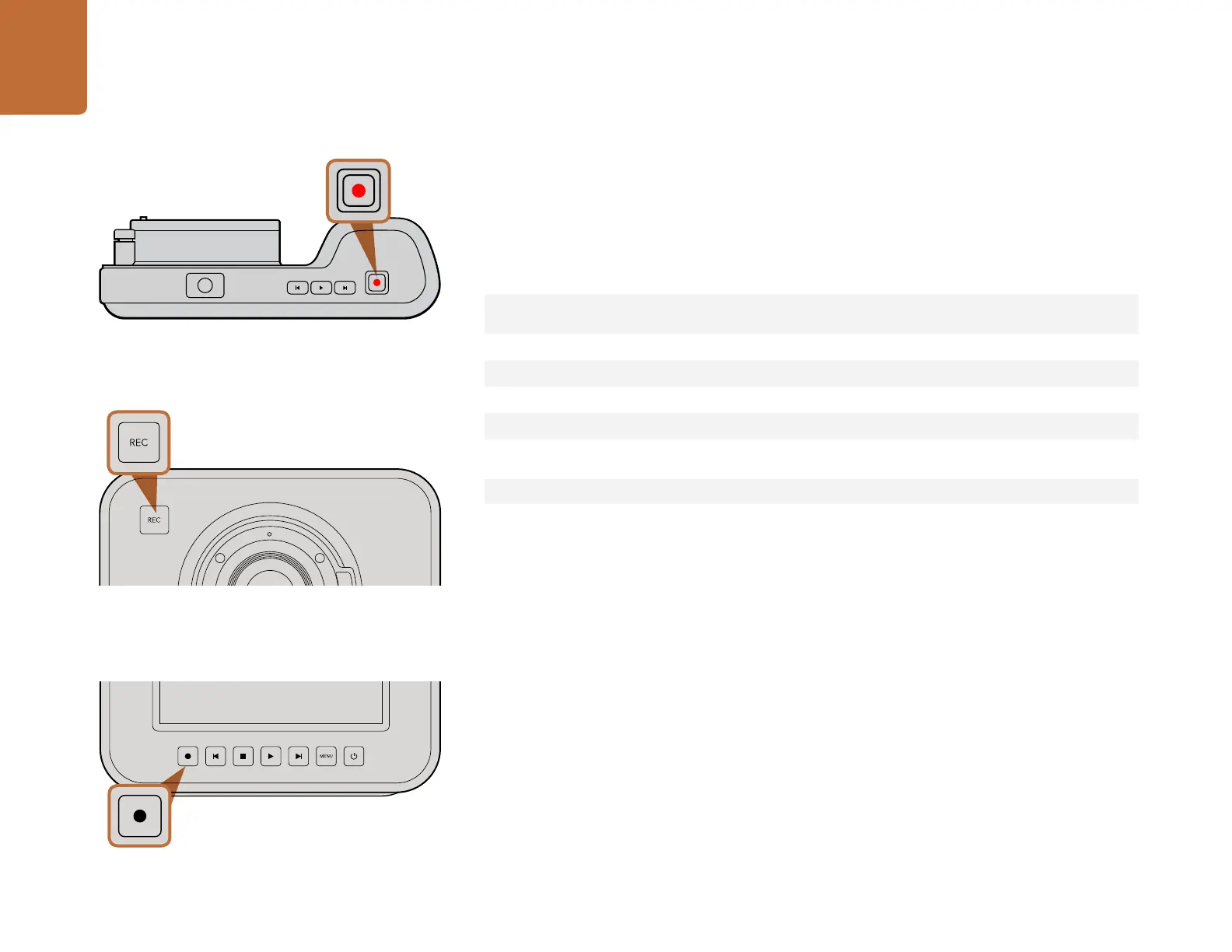 REC

REC

MENU