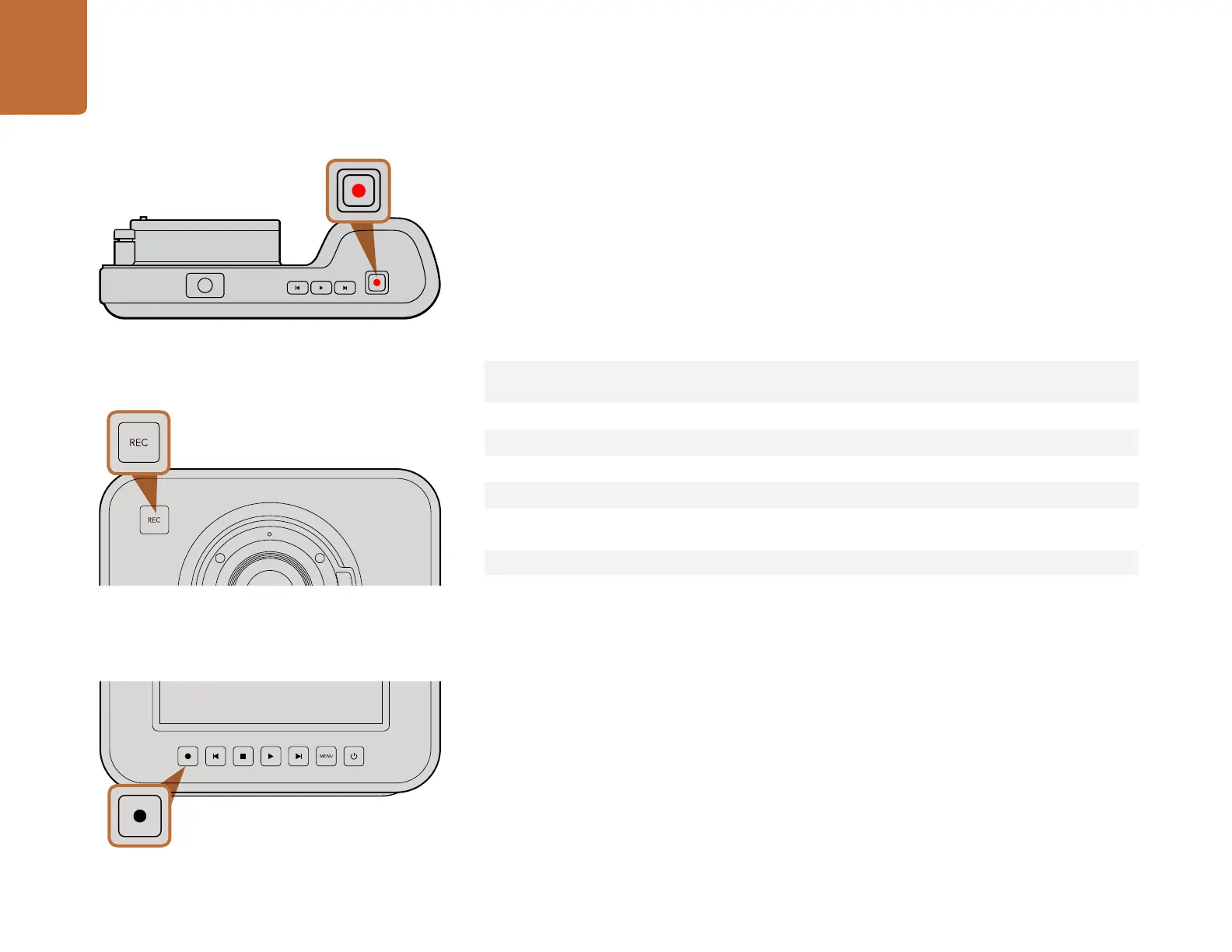 REC

REC

MENU