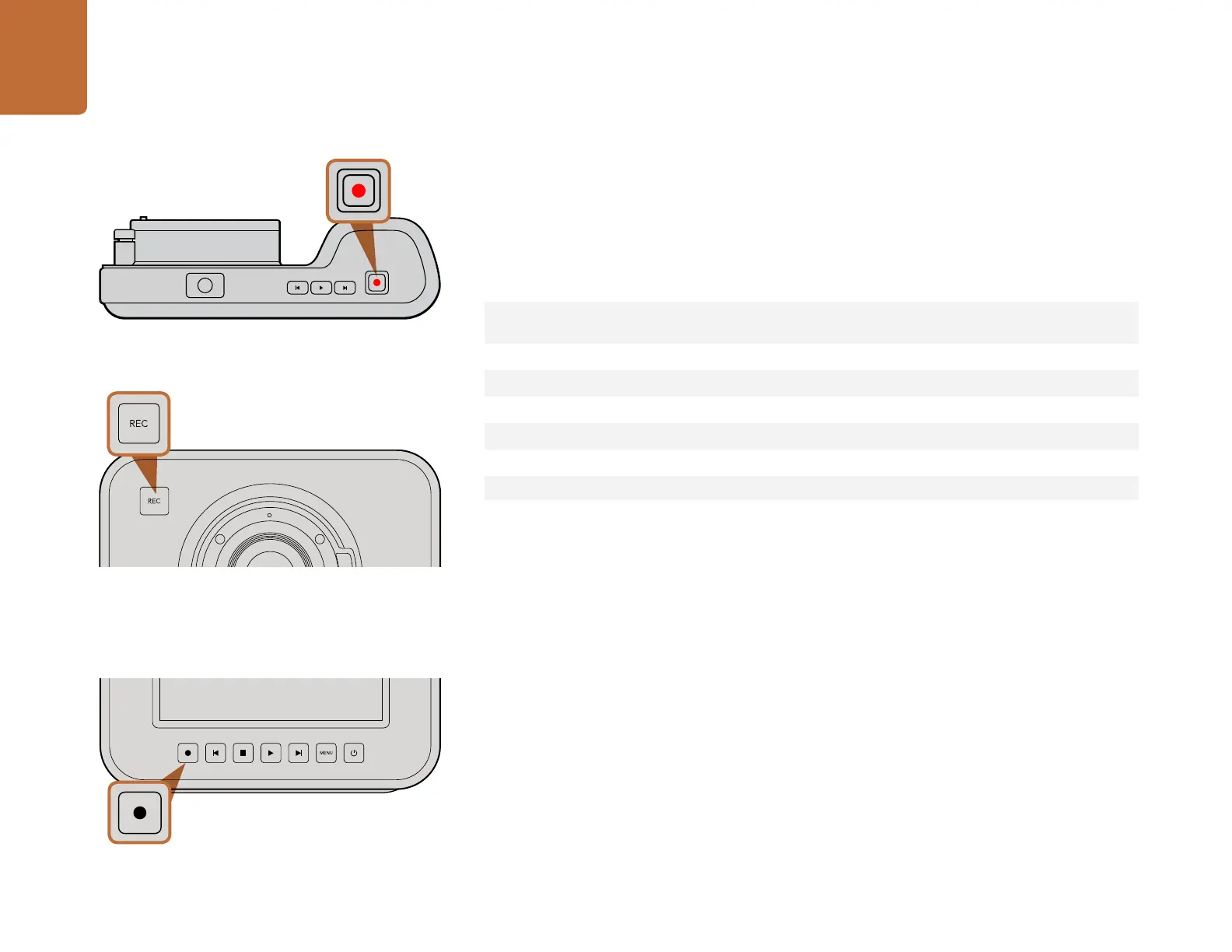 REC

REC

MENU