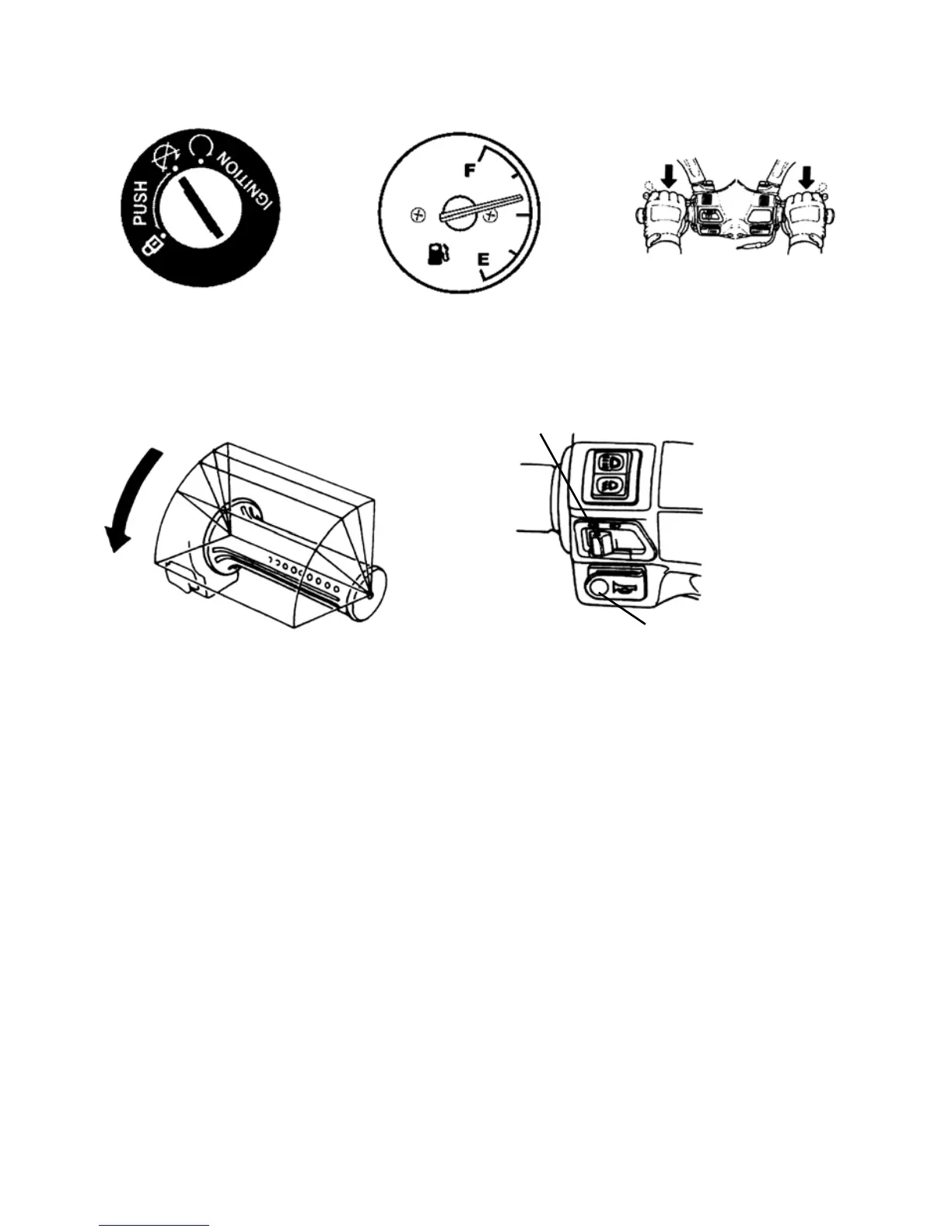 PUSH
IGNITION

F
E