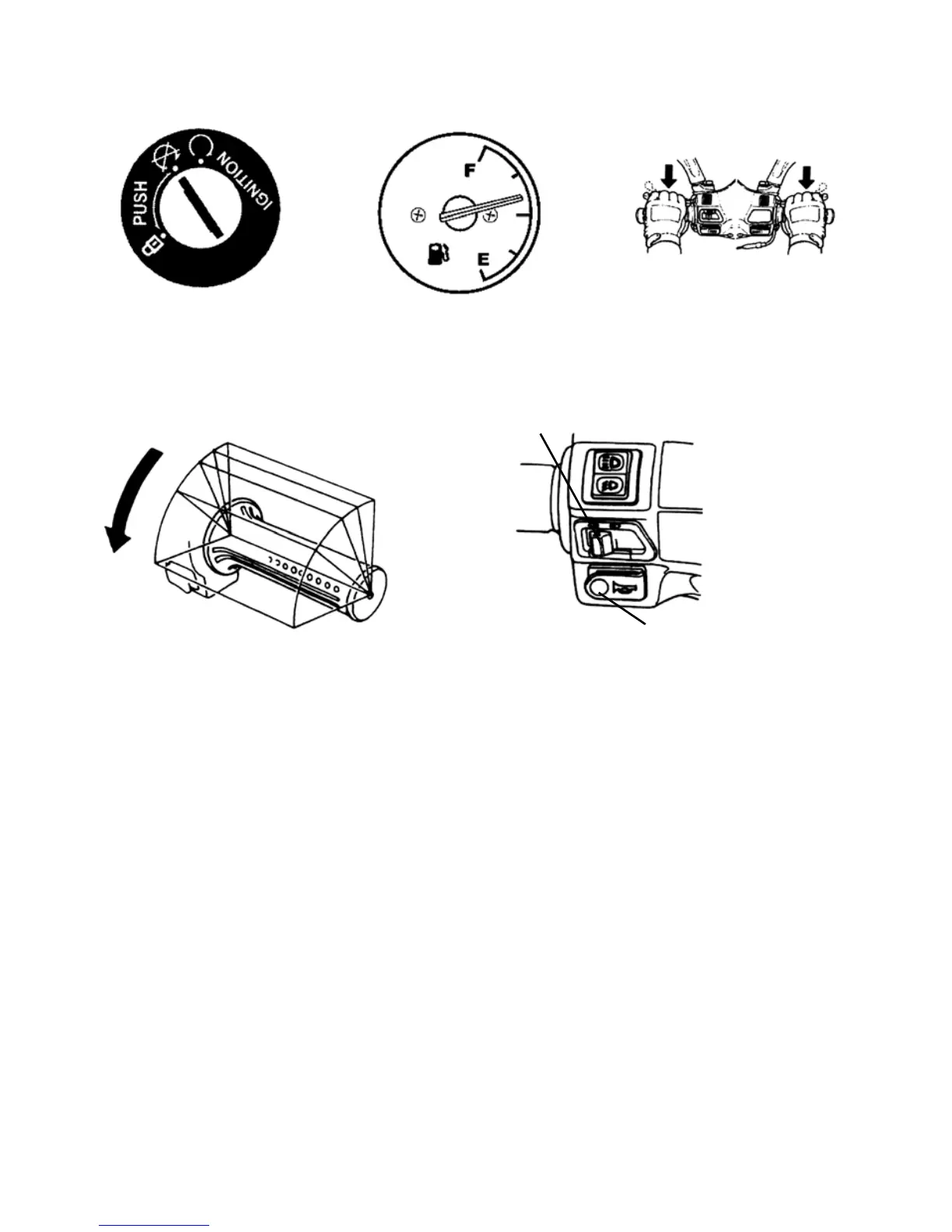 PUSH
IGNITION

F
E