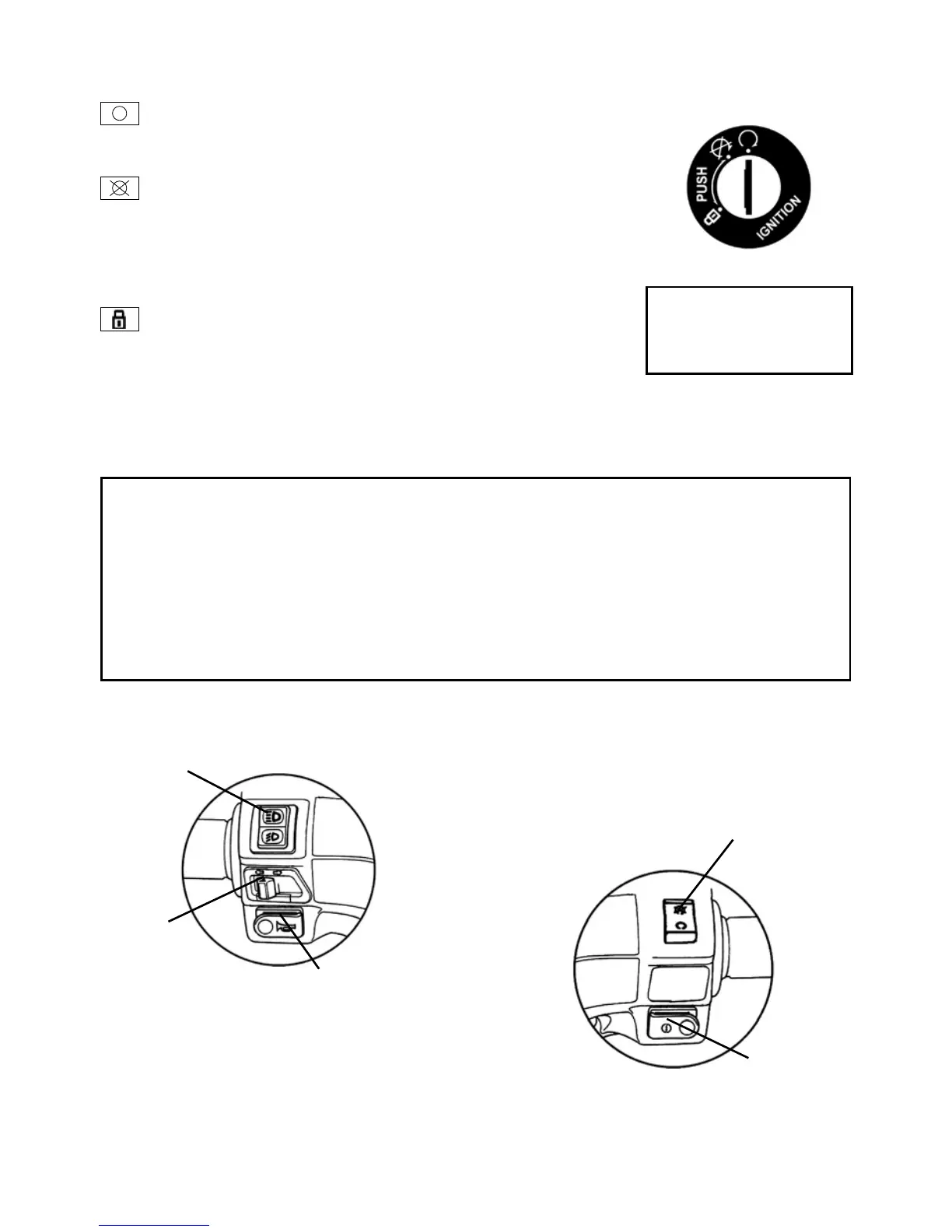 PUSH

IGNITION