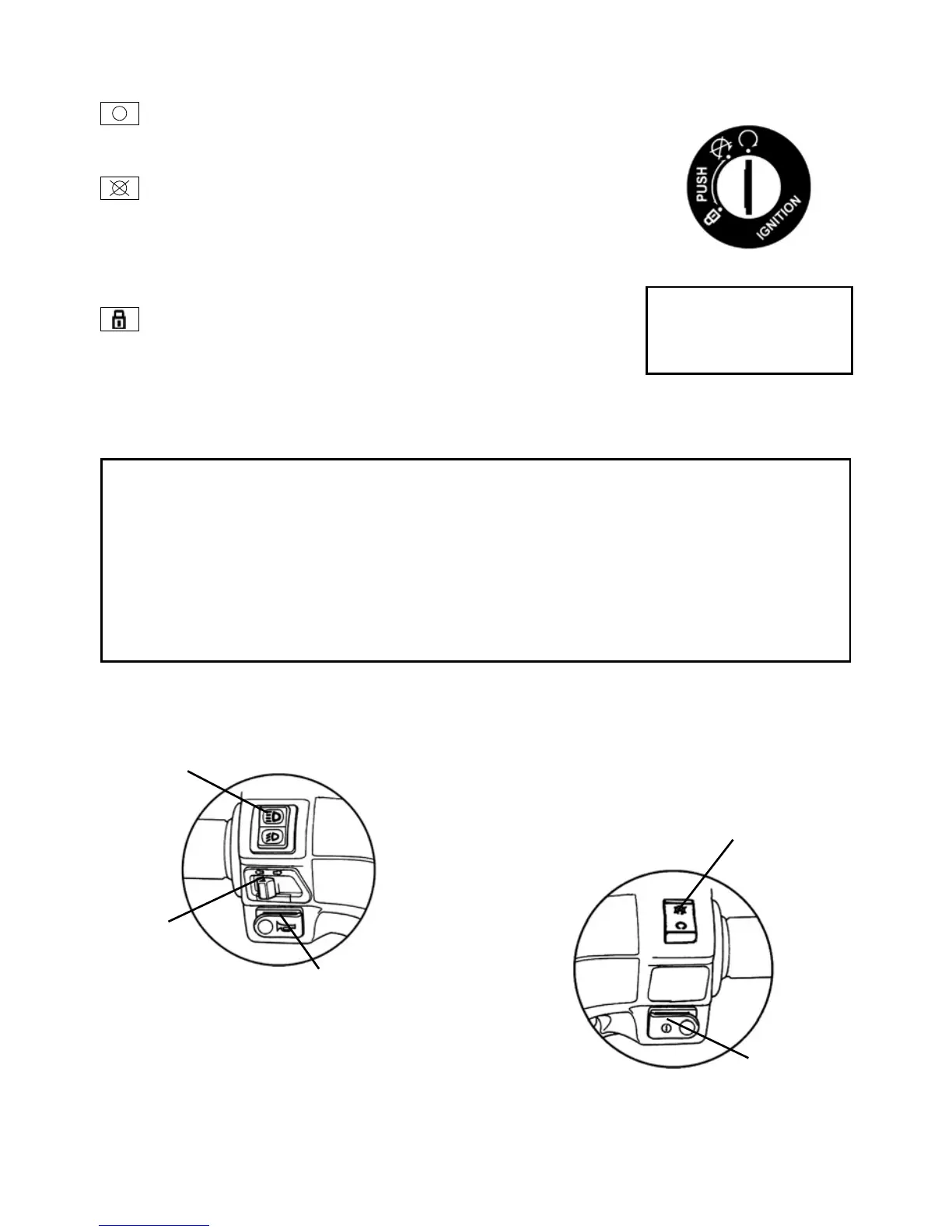 PUSH

IGNITION