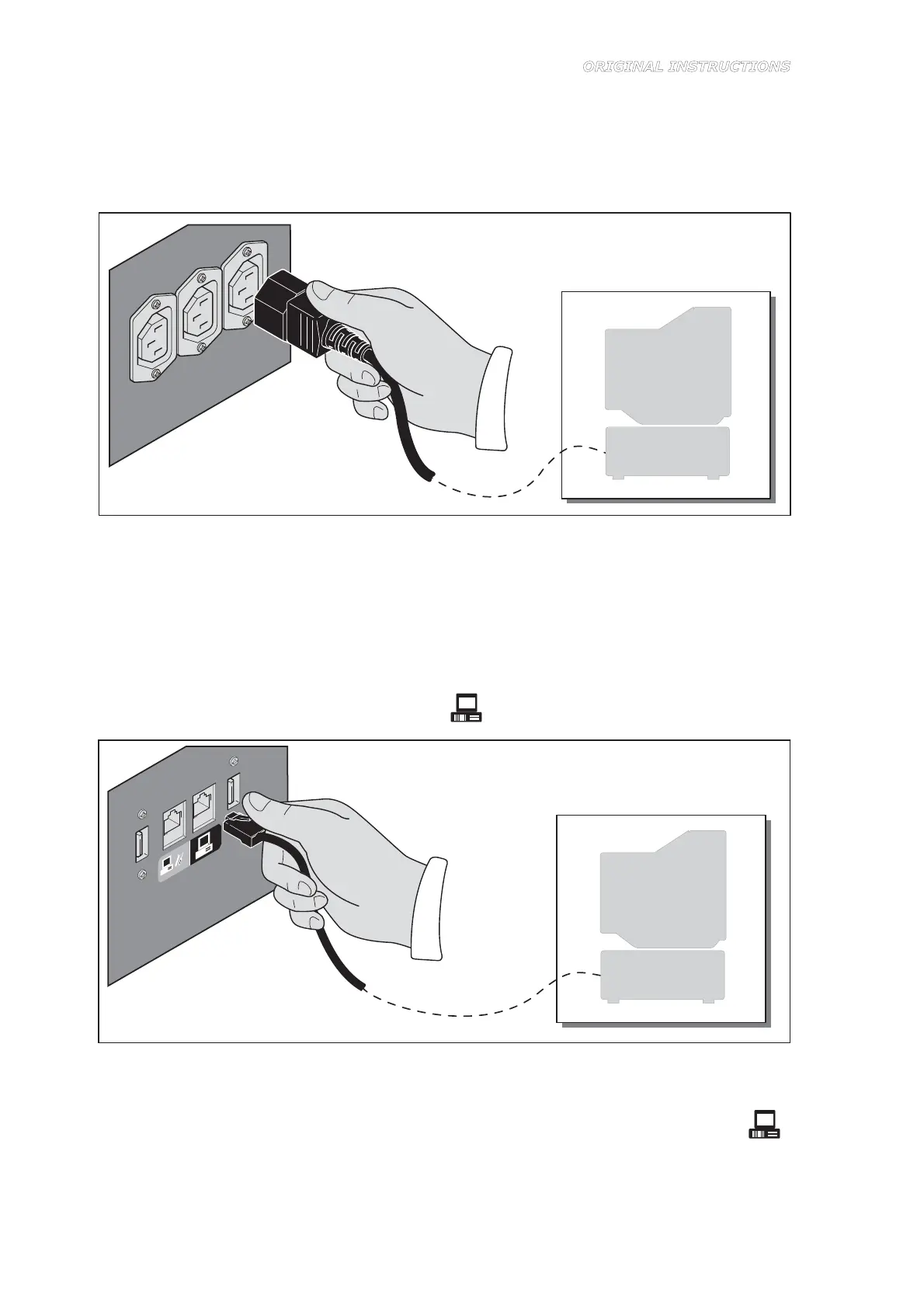 ORIGINAL INSTRUCTIONS