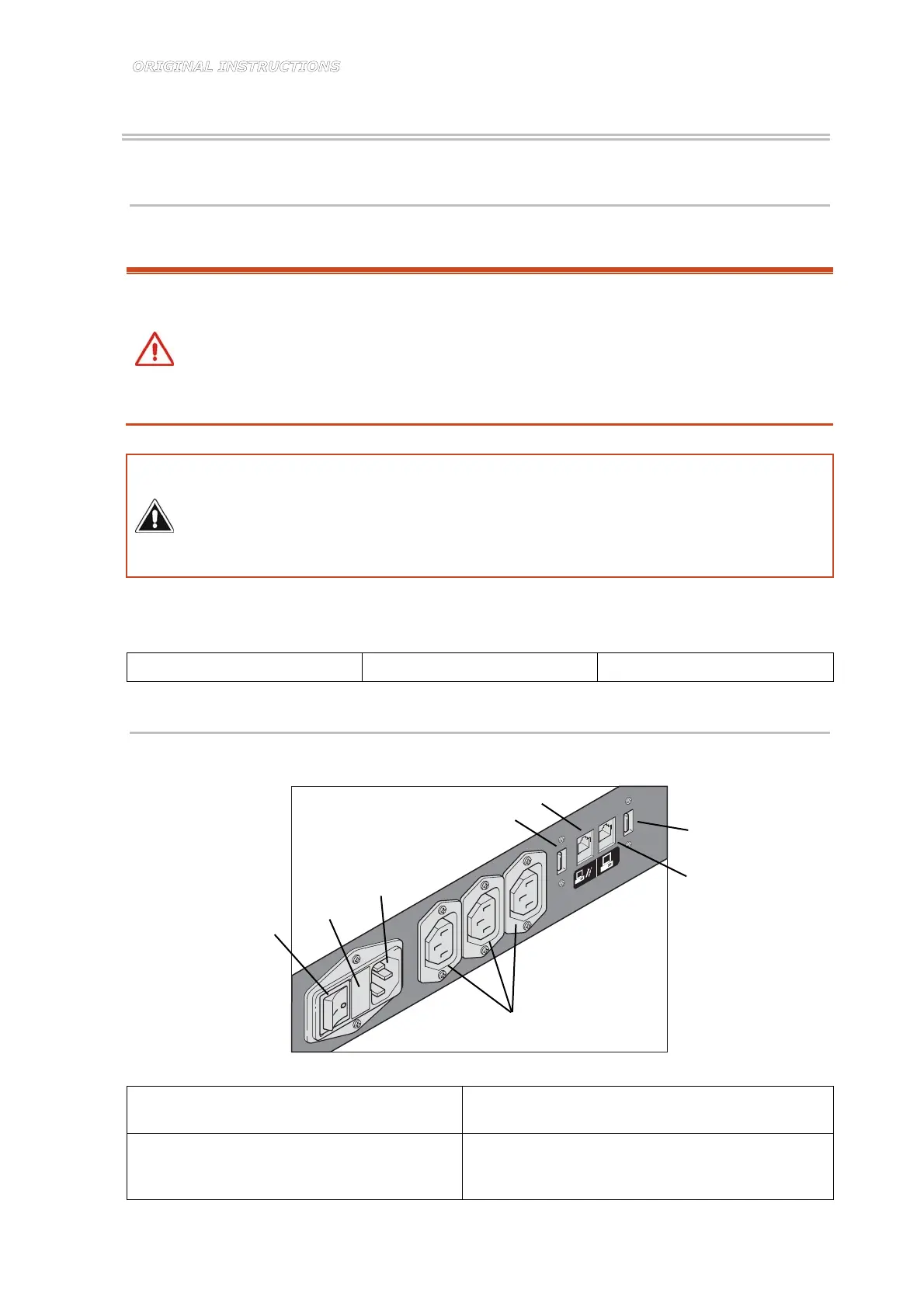 ORIGINAL INSTRUCTIONS