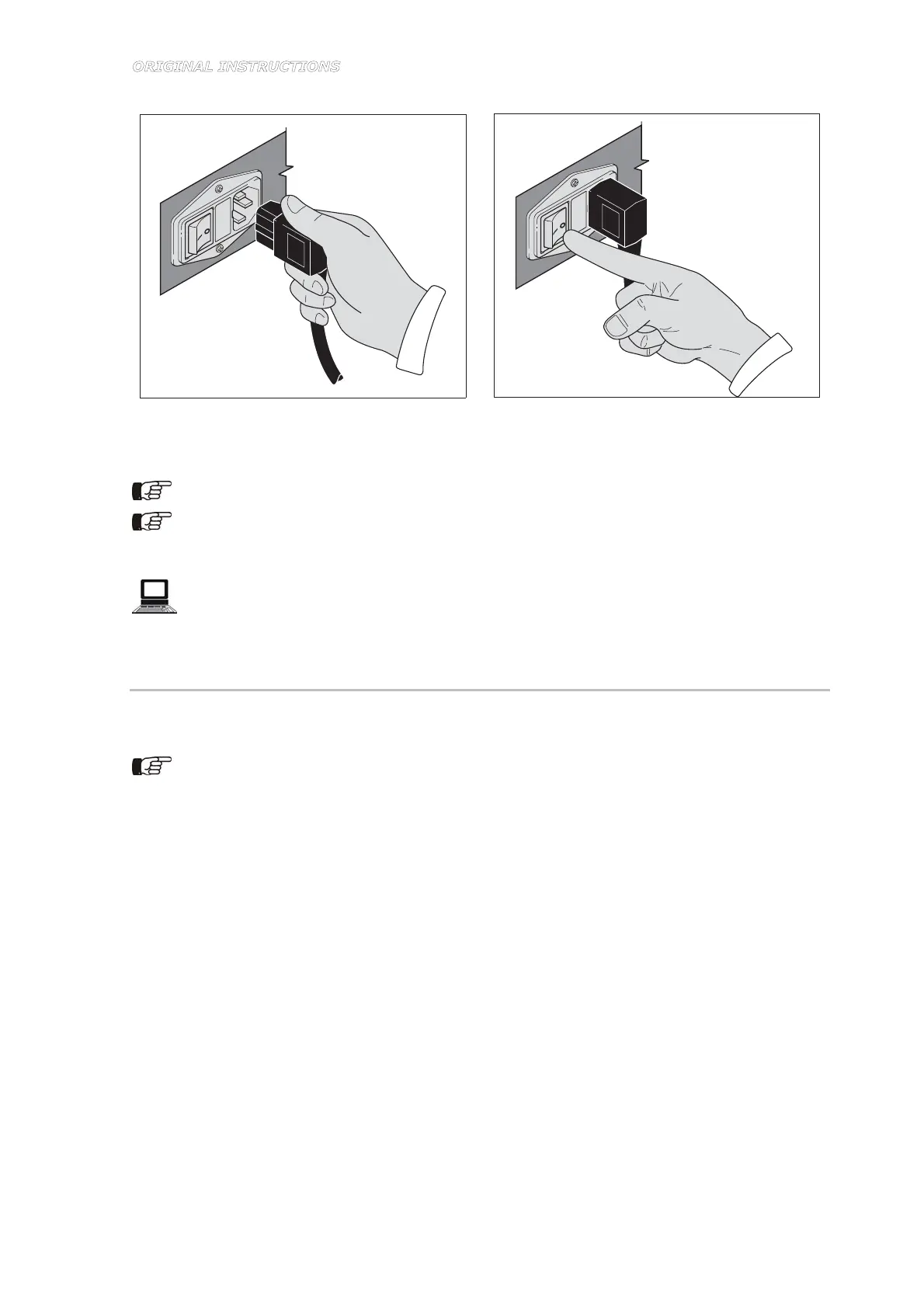 ORIGINAL INSTRUCTIONS