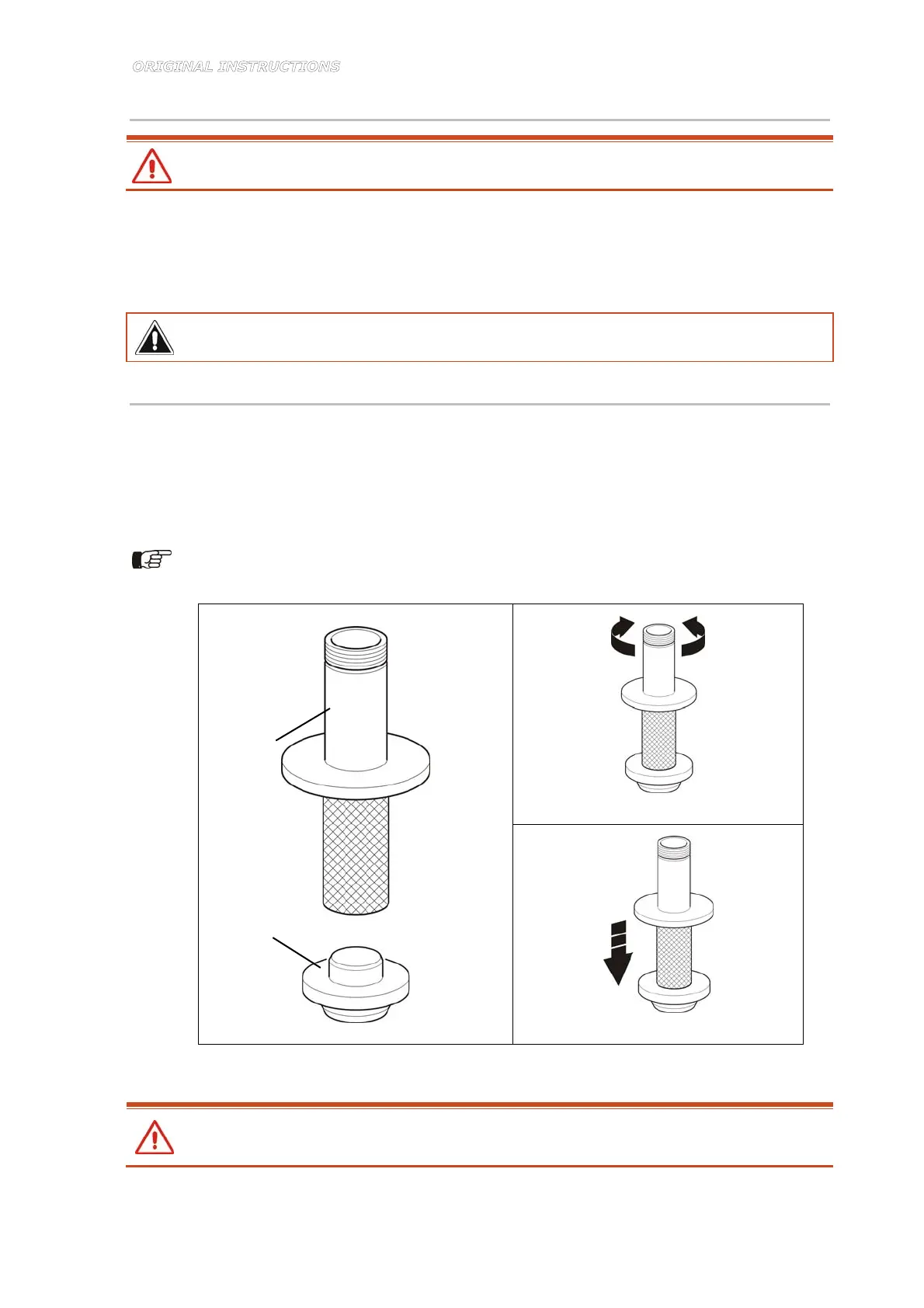 ORIGINAL INSTRUCTIONS