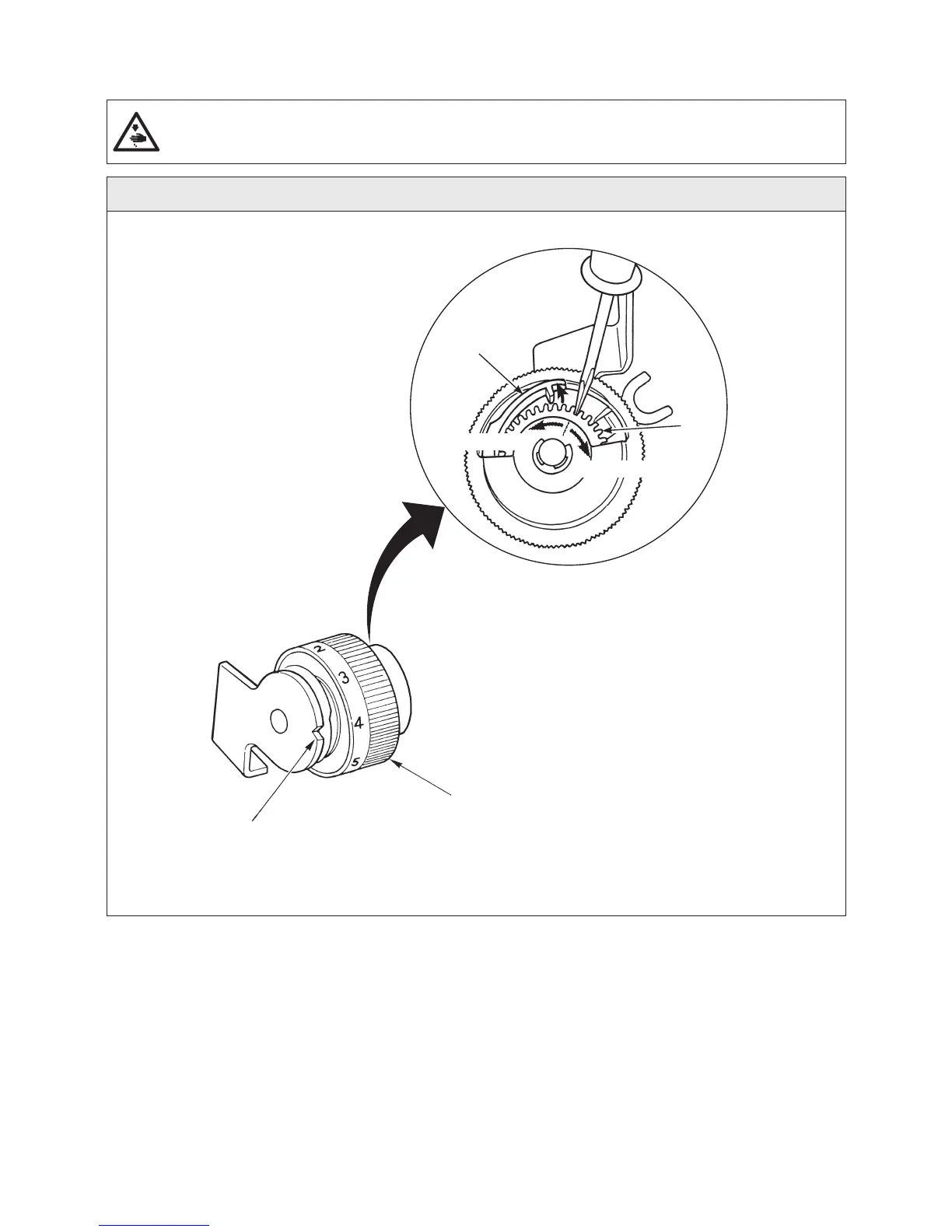 2
3
4
5