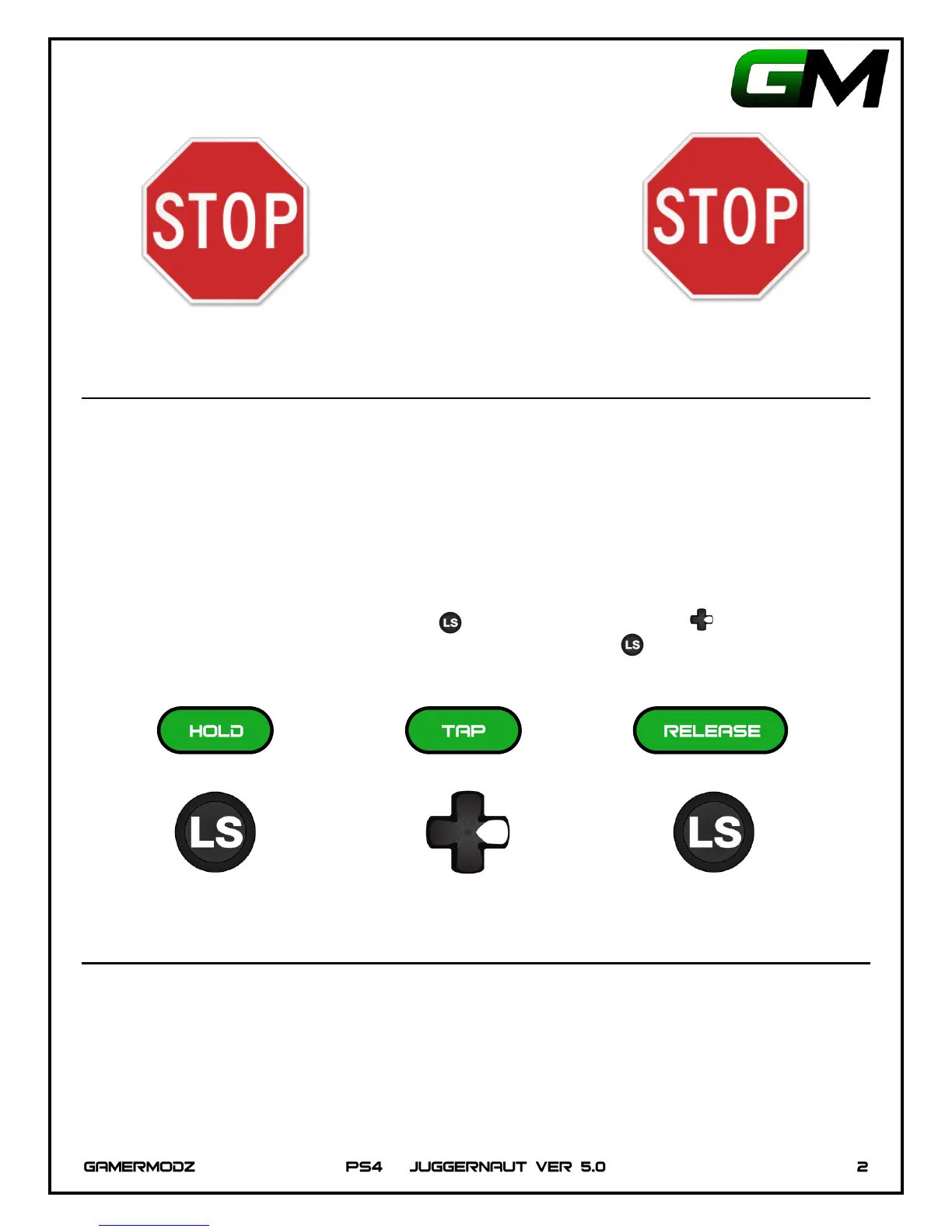 GM

STOP

STOP

LS

LS

HOLD

TAP

RELEASE

LS

LS

GAMERMODZ

PS4 JUGGERNAUT VER 5.0

2