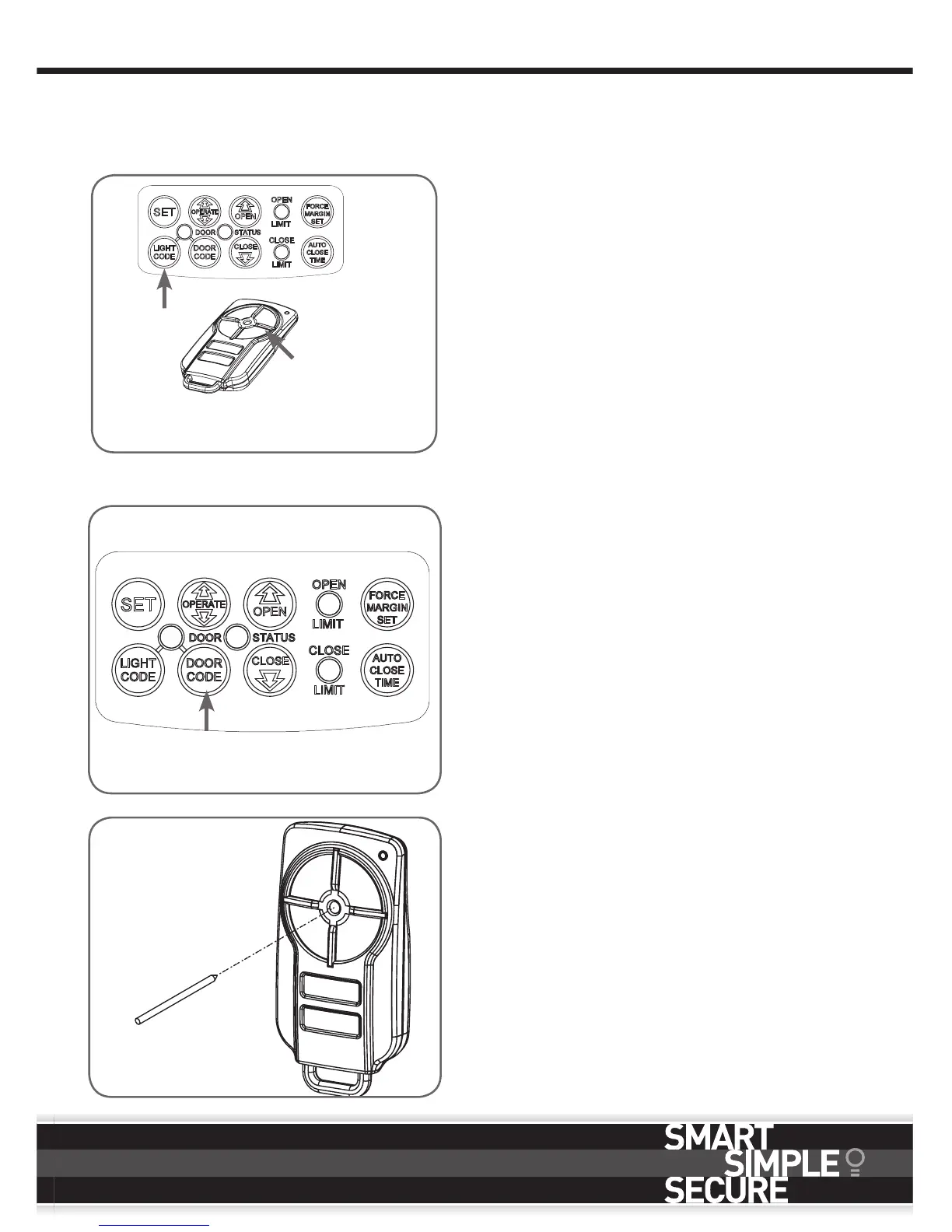 SET
OPERATE
OPEN
OPEN
LIMIT
FORCE
MARGIN
SET
DOOR
STATUS
LIGHT
CODE
DOOR
CODE
CLOSE
CLOSE
LIMIT
AUTO
CLOSE
TIME

SET
OPERATE
OPEN
OPEN
LIMIT
FORCE
MARGIN
SET
DOOR
STATUS
LIGHT
CODE
DOOR
CODE
CLOSE
CLOSE
LIMIT
AUTO
CLOSE
TIME

SMART
SIMPLE
SECURE